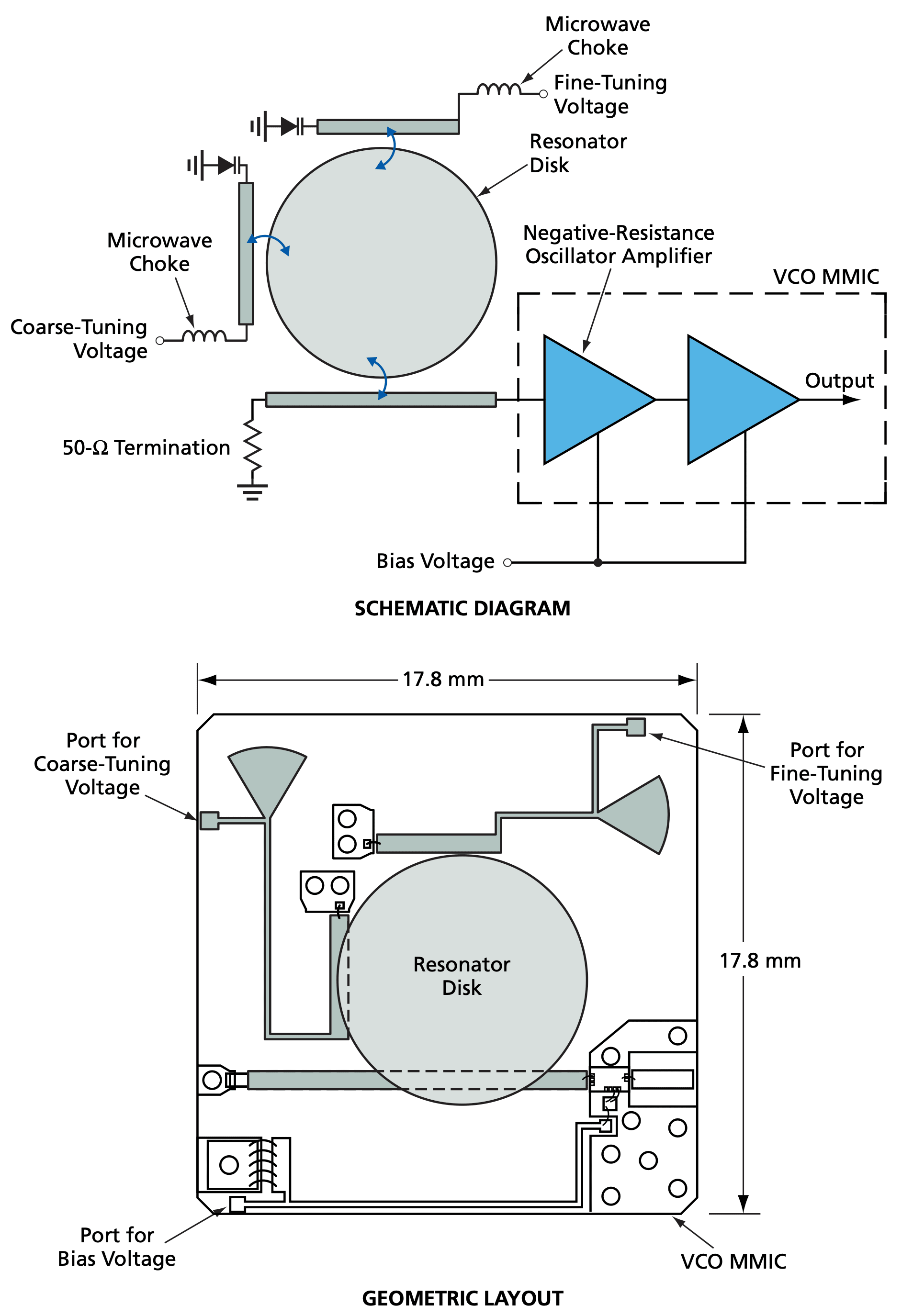 Microwave Choke

Fine-Tuning Voltage

Resonator Disk

Microwave Choke

Negative-Resistance Oscillator Amplifier

VCO MMIC

Coarse-Tuning Voltage

Output

50-Ω Termination

Bias Voltage

SCHEMATIC DIAGRAM

17.8 mm

Port for Coarse-Tuning Voltage

Port for Fine-Tuning Voltage

Resonator Disk

17.8 mm

Port for Bias Voltage

VCO MMIC

GEOMETRIC LAYOUT