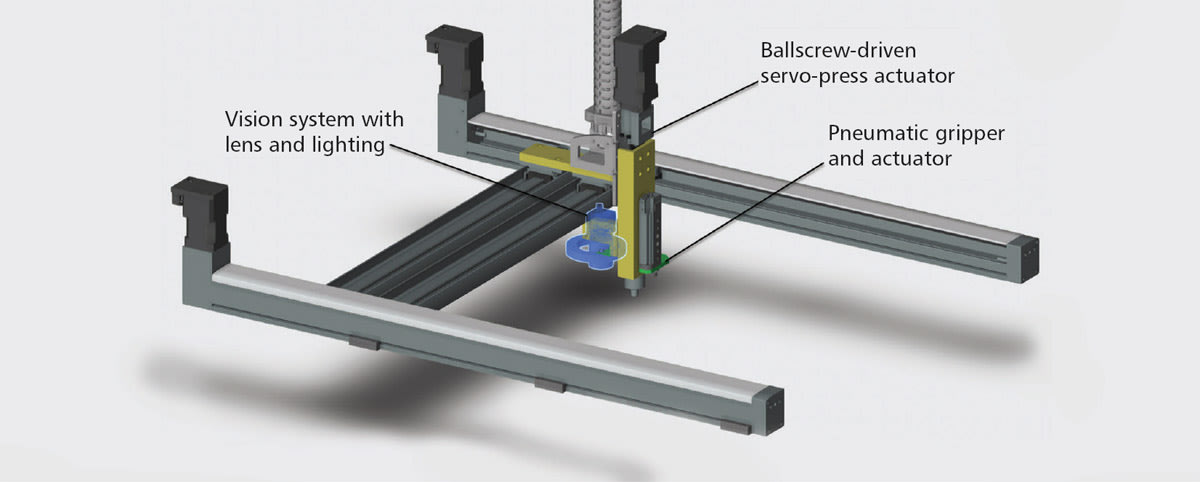 Ballscrew-driven servo-press actuator

Vision system with lens and lighting

Pneumatic gripper and actuator