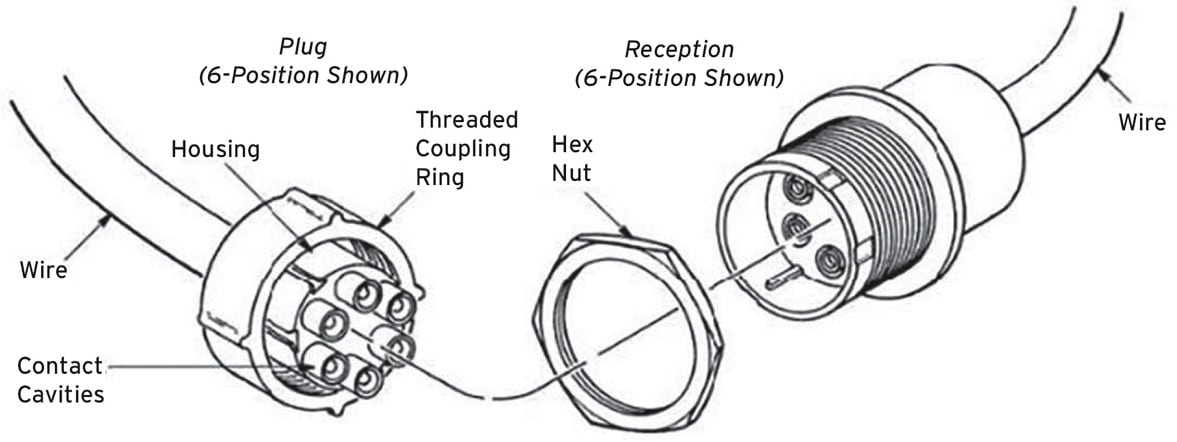 Plug
(6-Position Shown)

Reception
(6-Position Shown)

Housing

Threaded Coupling Ring

Hex Nut

Wire

Wire

Contact Cavities