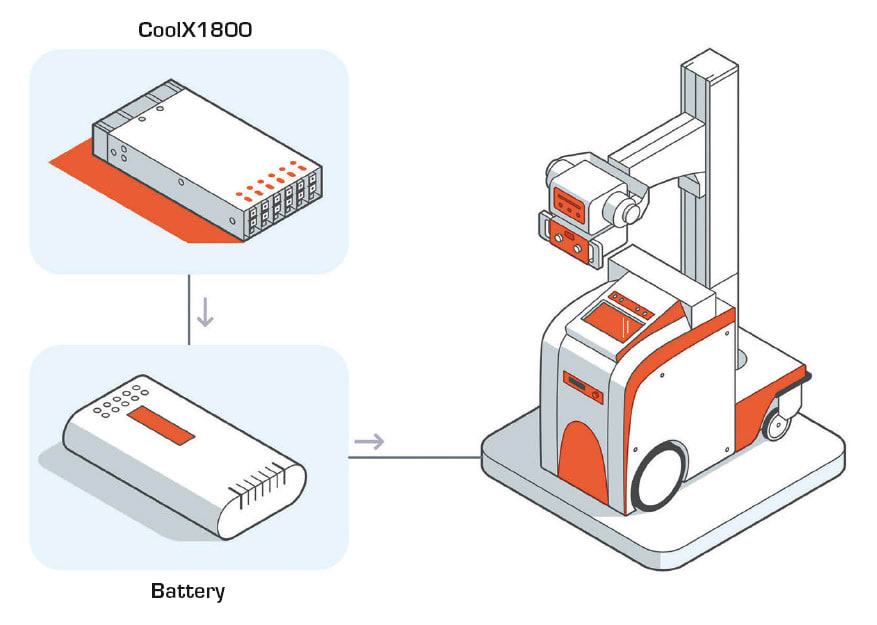 CoolX1800

Battery