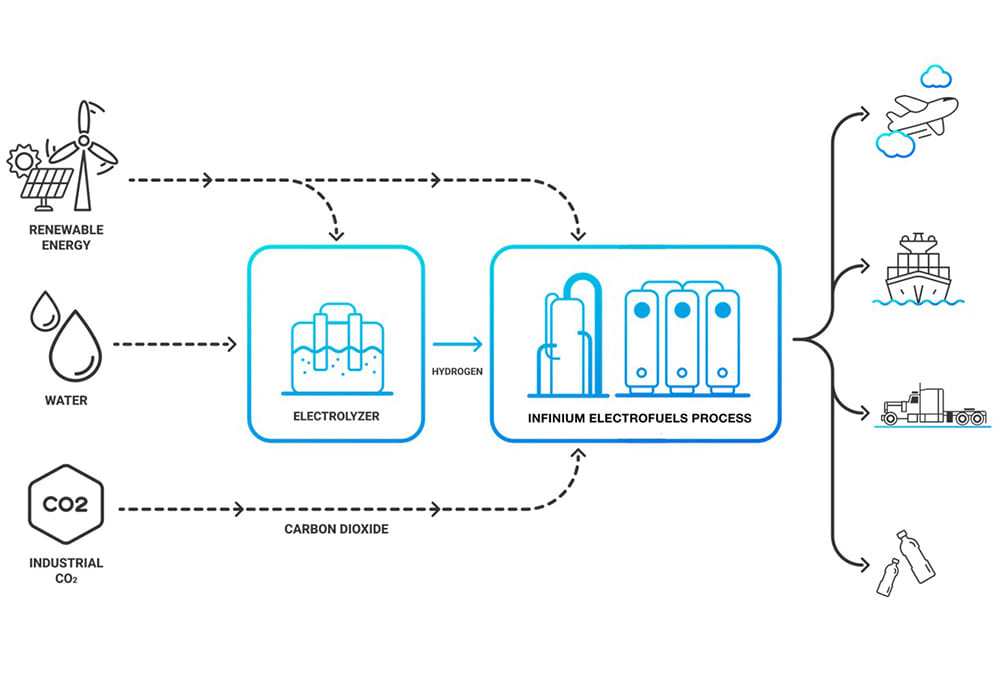 RENEWABLE ENERGY

WATER

CO2

INDUSTRIAL $CO_2$

ELECTROLYZER

HYDROGEN

INFINIUM ELECTROFUELS PROCESS

CARBON DIOXIDE