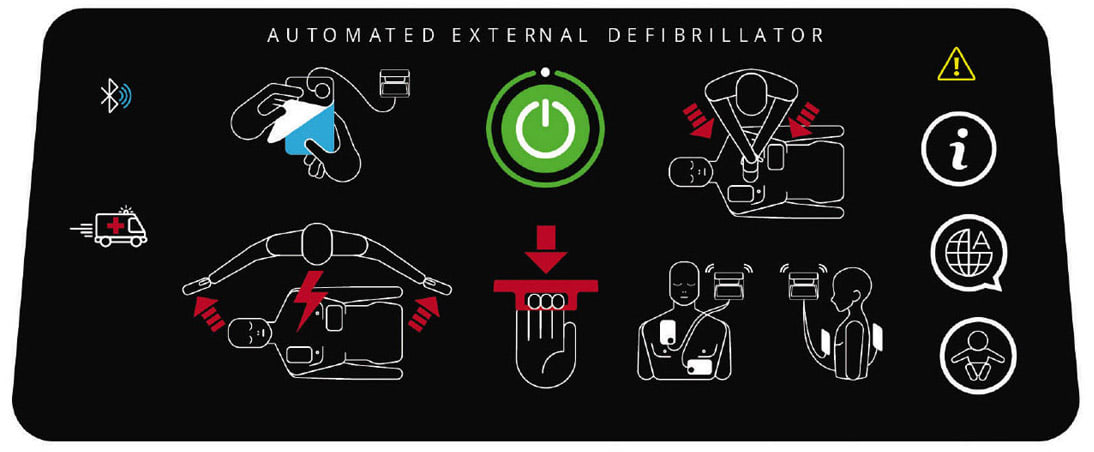 AUTOMATED EXTERNAL DEFIBRILLATOR

i

A