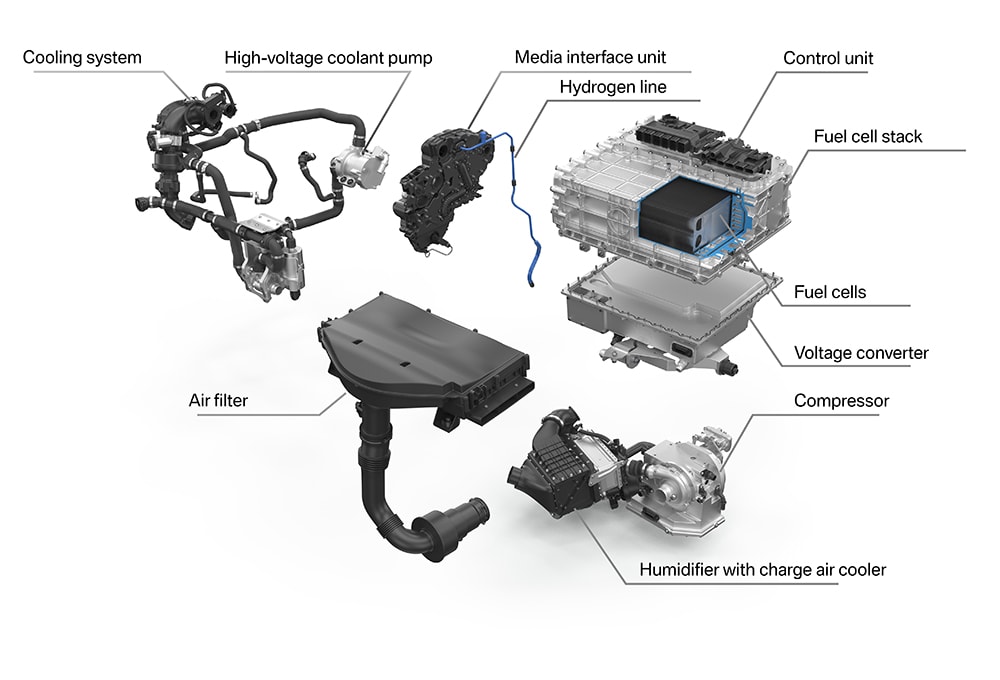 Cooling system
High-voltage coolant pump
Media interface unit
Hydrogen line
Control unit
Fuel cell stack
Fuel cells
Voltage converter
Air filter
Compressor
Humidifier with charge air cooler