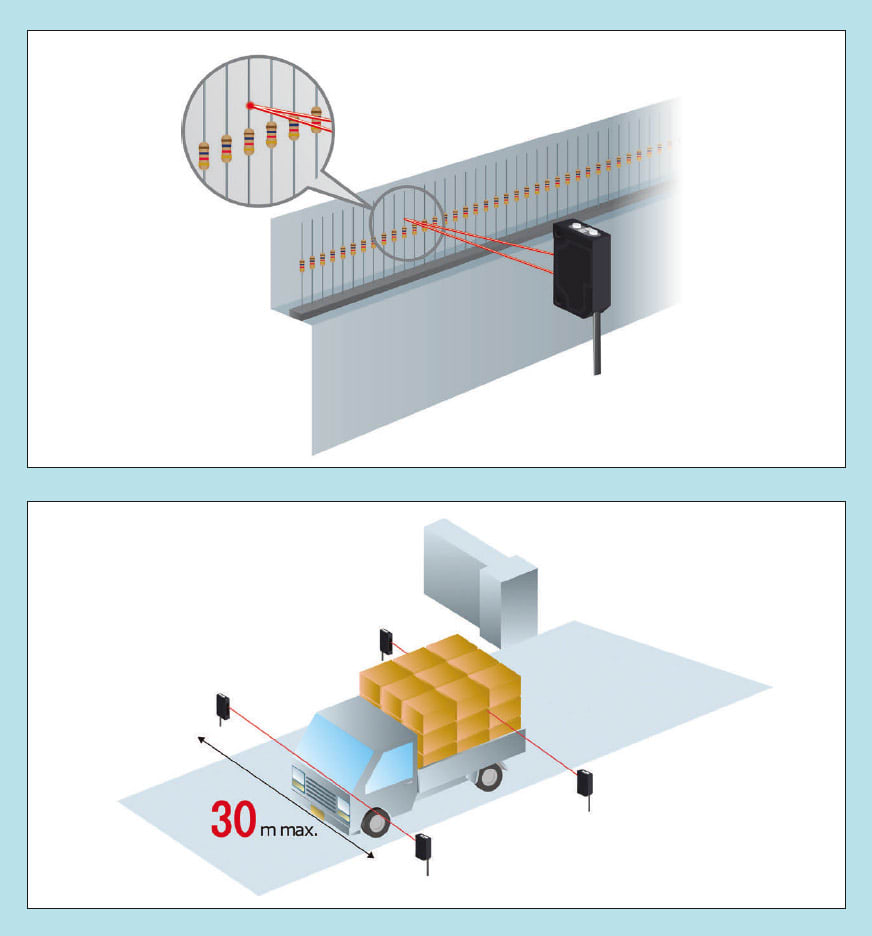 30 m max.