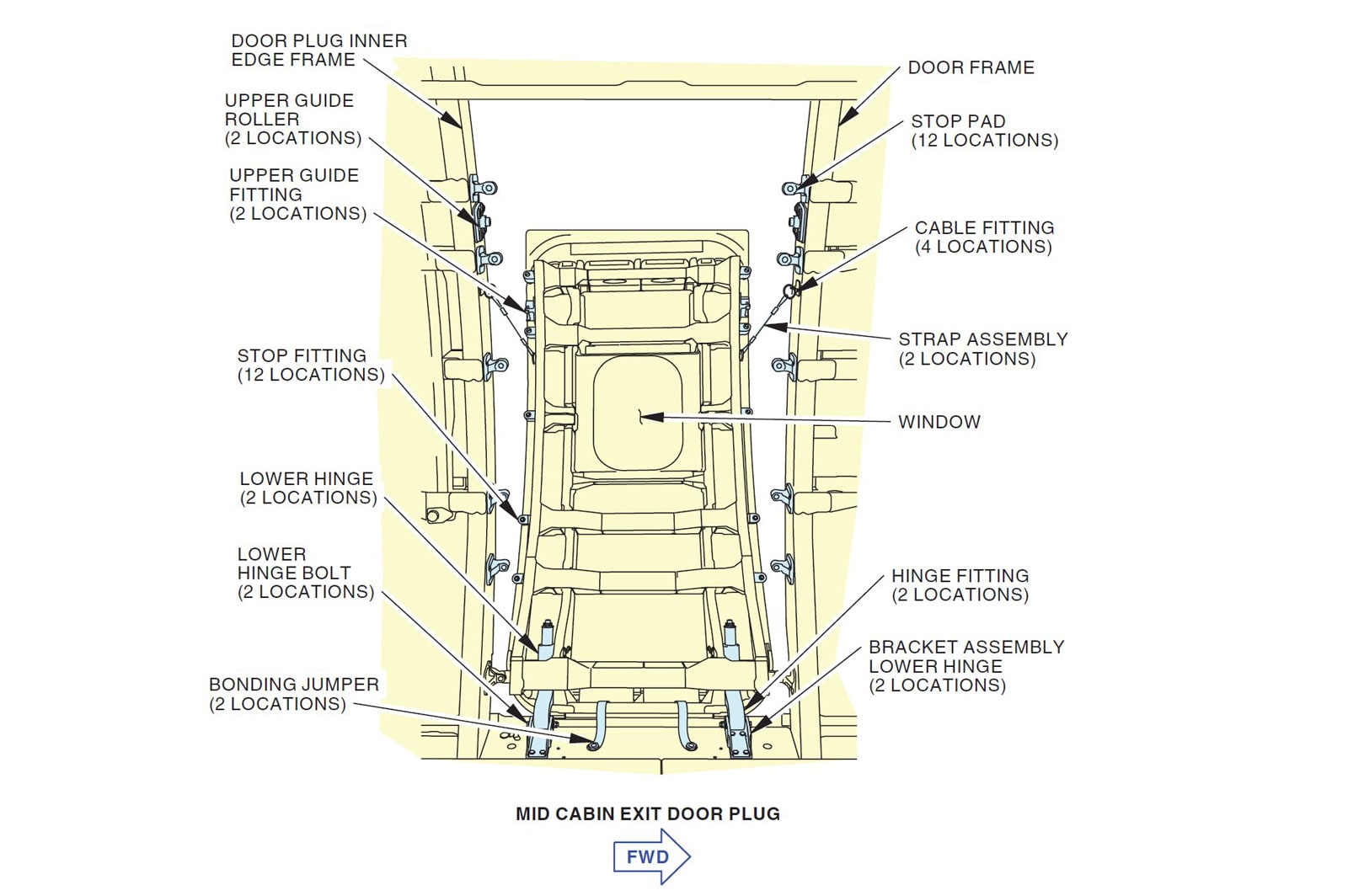 DOOR PLUG INNER EDGE FRAME

UPPER GUIDE ROLLER (2 LOCATIONS)

UPPER GUIDE FITTING (2 LOCATIONS)

STOP FITTING (12 LOCATIONS)

LOWER HINGE (2 LOCATIONS)

LOWER HINGE BOLT (2 LOCATIONS)

BONDING JUMPER (2 LOCATIONS)

DOOR FRAME

STOP PAD (12 LOCATIONS)

CABLE FITTING (4 LOCATIONS)

STRAP ASSEMBLY (2 LOCATIONS)

WINDOW

HINGE FITTING (2 LOCATIONS)

BRACKET ASSEMBLY LOWER HINGE (2 LOCATIONS)

MID CABIN EXIT DOOR PLUG

FWD