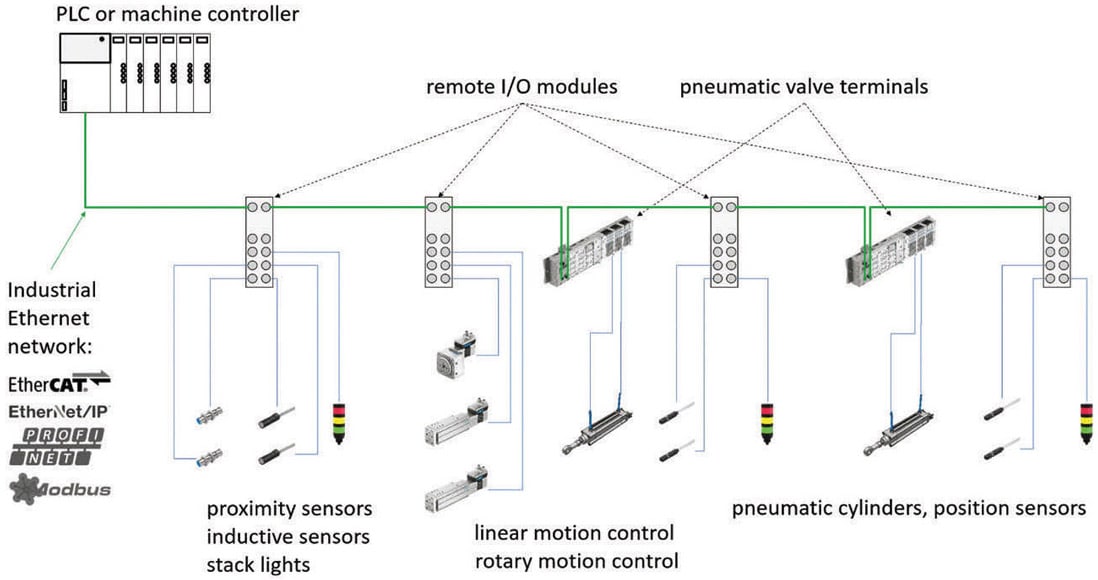 PLC or machine controller

remote I/O modules

pneumatic valve terminals

Industrial Ethernet network:

EtherCAT

EtherNet/IP

PROFI NET

Modbus

proximity sensors
inductive sensors
stack lights

linear motion control
rotary motion control

pneumatic cylinders, position sensors