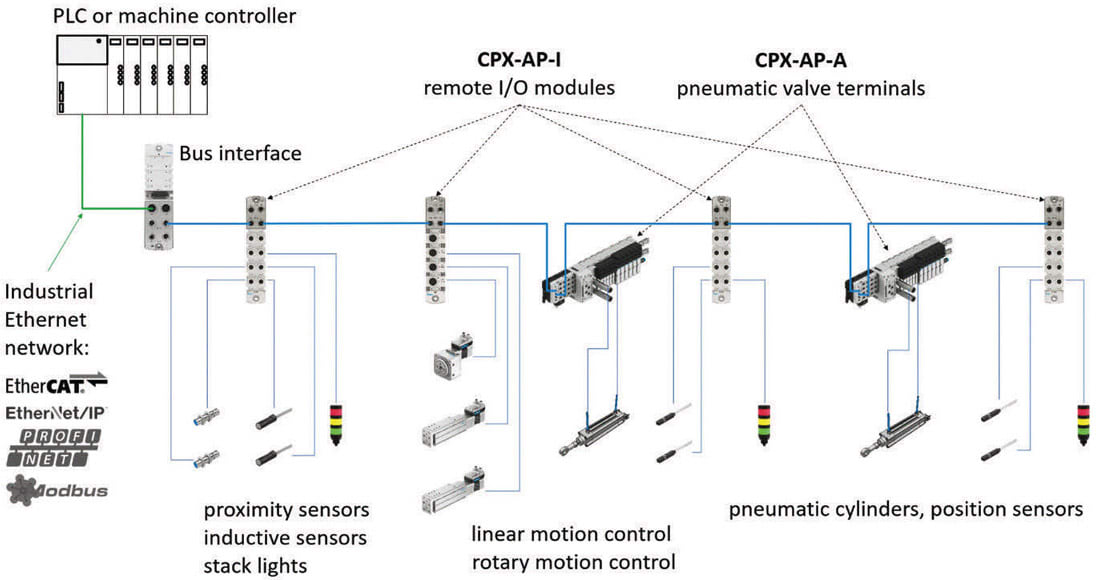 PLC or machine controller

CPX-AP-I
remote I/O modules

CPX-AP-A
pneumatic valve terminals

Bus interface

Industrial Ethernet network:

EtherCAT

EtherNet/IP

PROFI NET

Modbus

proximity sensors
inductive sensors
stack lights

linear motion control
rotary motion control

pneumatic cylinders, position sensors