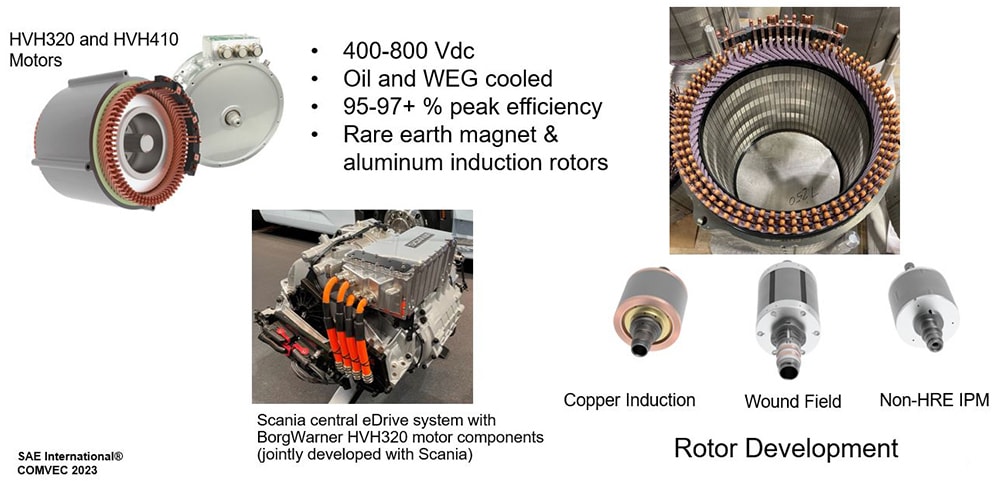 HVH320 and HVH410 Motors

• 400-800 Vdc
• Oil and WEG cooled
• 95-97+ % peak efficiency
• Rare earth magnet & aluminum induction rotors

Scania central eDrive system with BorgWarner HVH320 motor components (jointly developed with Scania)

Copper Induction

Wound Field

Non-HRE IPM

Rotor Development

SAE International®
COMVEC 2023