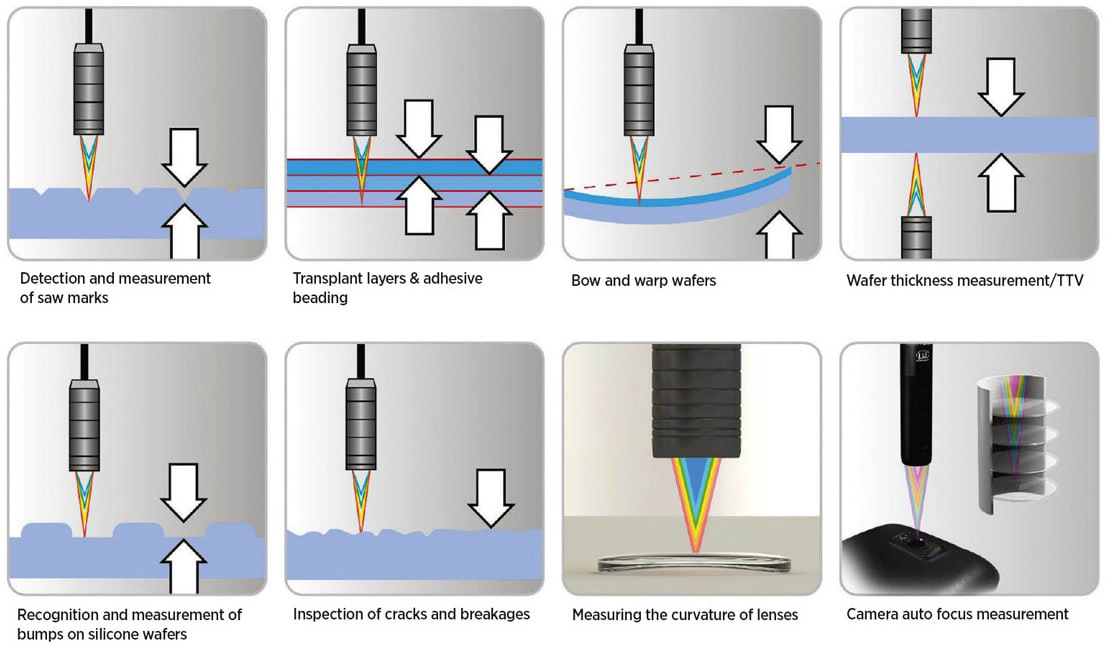 Detection and measurement of saw marks

Transplant layers & adhesive beading

Bow and warp wafers

Wafer thickness measurement/TTV

Recognition and measurement of bumps on silicone wafers

Inspection of cracks and breakages

Measuring the curvature of lenses

Camera auto focus measurement