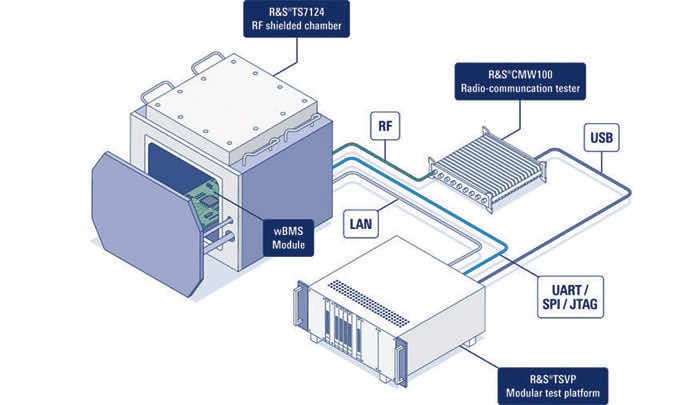 R&S®TS7124
RF shielded chamber

R&S®CMW100
Radio-communcation tester

RF

USB

LAN

wBMS
Module

UART /
SPI / JTAG

R&S®TSVP
Modular test platform