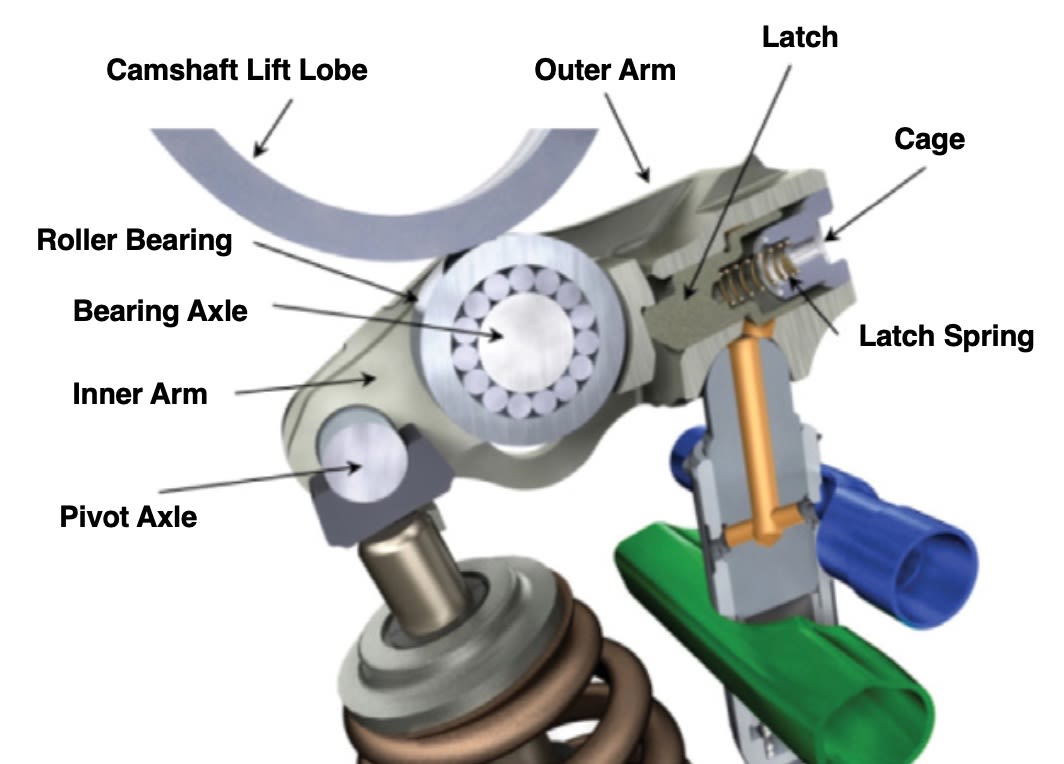 Camshaft Lift Lobe
Outer Arm
Latch
Cage
Roller Bearing
Bearing Axle
Latch Spring
Inner Arm
Pivot Axle