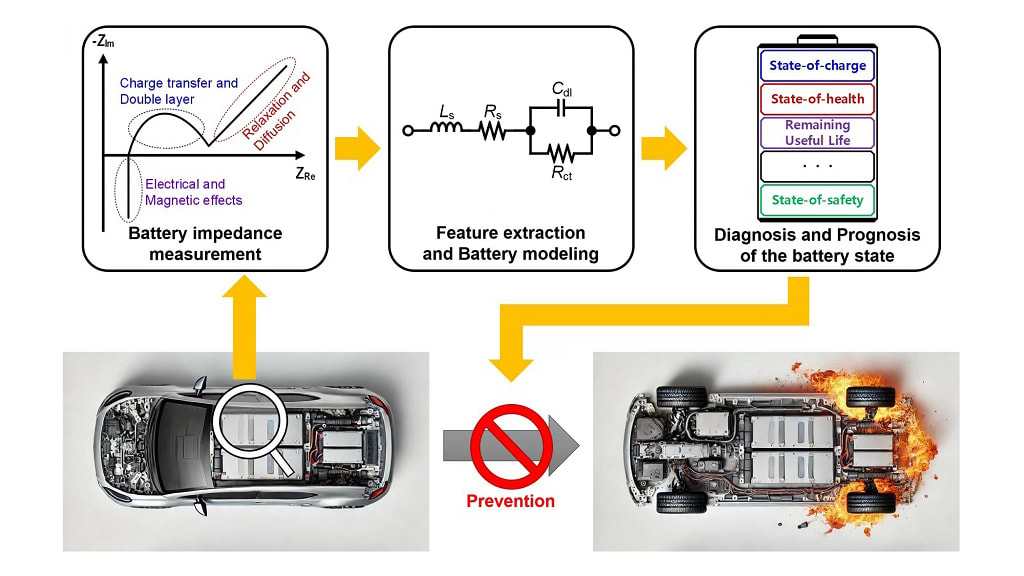 $-Z_{Im}$

Charge transfer and Double layer

Relaxation and Diffusion

$Z_{Re}$

Electrical and Magnetic effects

Battery impedance measurement

$L_s$ $R_s$ $C_{dl}$ $R_{ct}$

Feature extraction and Battery modeling

State-of-charge

State-of-health

Remaining Useful Life

. . .

State-of-safety

Diagnosis and Prognosis of the battery state

Prevention