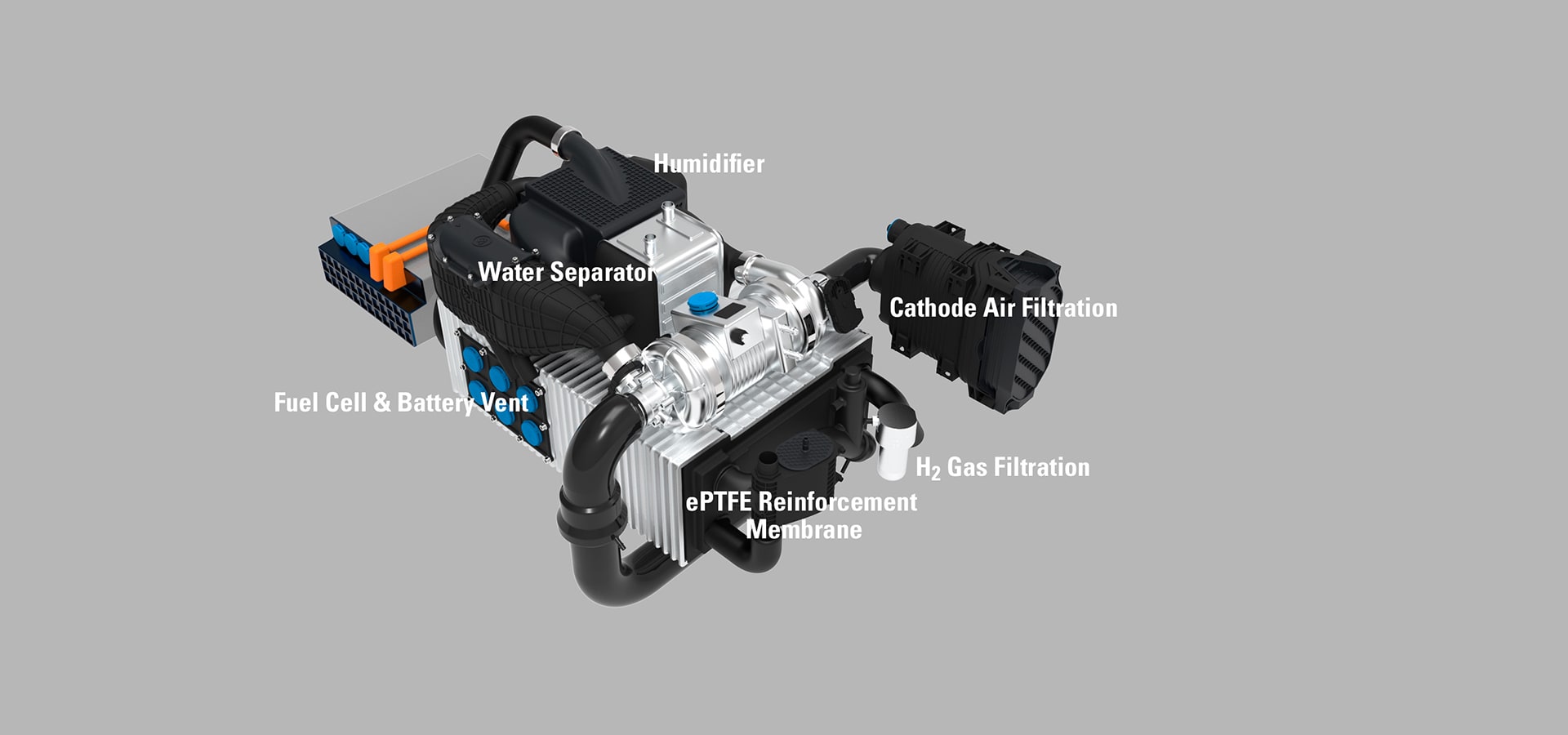 Humidifier

Water Separator

Cathode Air Filtration

Fuel Cell & Battery Vent

$H_2$ Gas Filtration

ePTFE Reinforcement Membrane