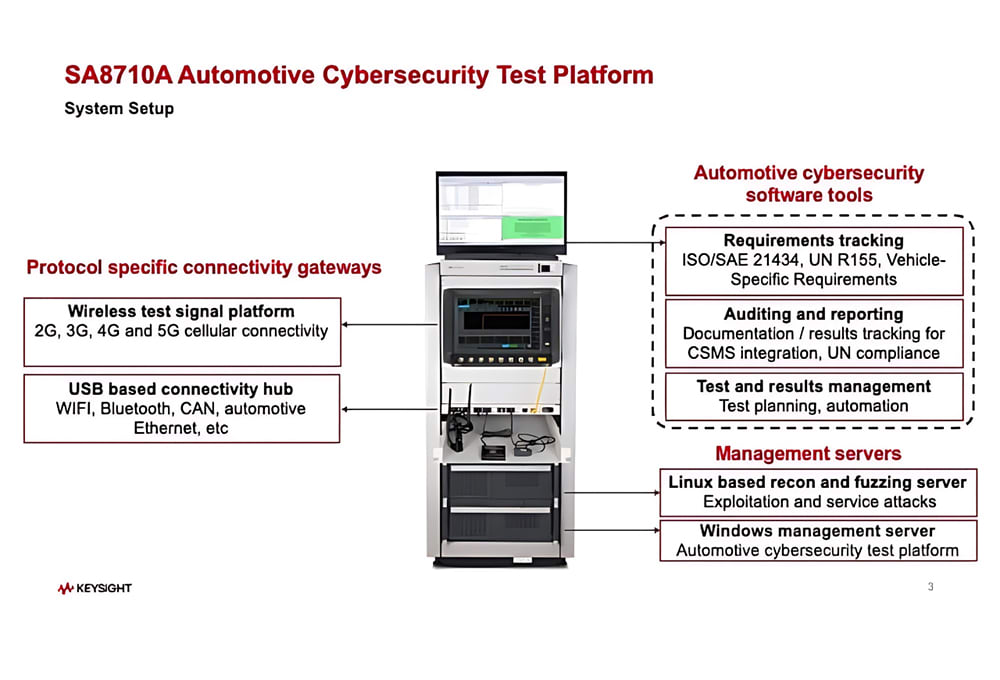 SA8710A Automotive Cybersecurity Test Platform

System Setup

Protocol specific connectivity gateways

Wireless test signal platform
2G, 3G, 4G and 5G cellular connectivity

USB based connectivity hub
WIFI, Bluetooth, CAN, automotive Ethernet, etc

Automotive cybersecurity software tools

Requirements tracking
ISO/SAE 21434, UN R155, Vehicle-Specific Requirements

Auditing and reporting
Documentation / results tracking for CSMS integration, UN compliance

Test and results management
Test planning, automation

Management servers

Linux based recon and fuzzing server
Exploitation and service attacks

Windows management server
Automotive cybersecurity test platform

KEYSIGHT

3