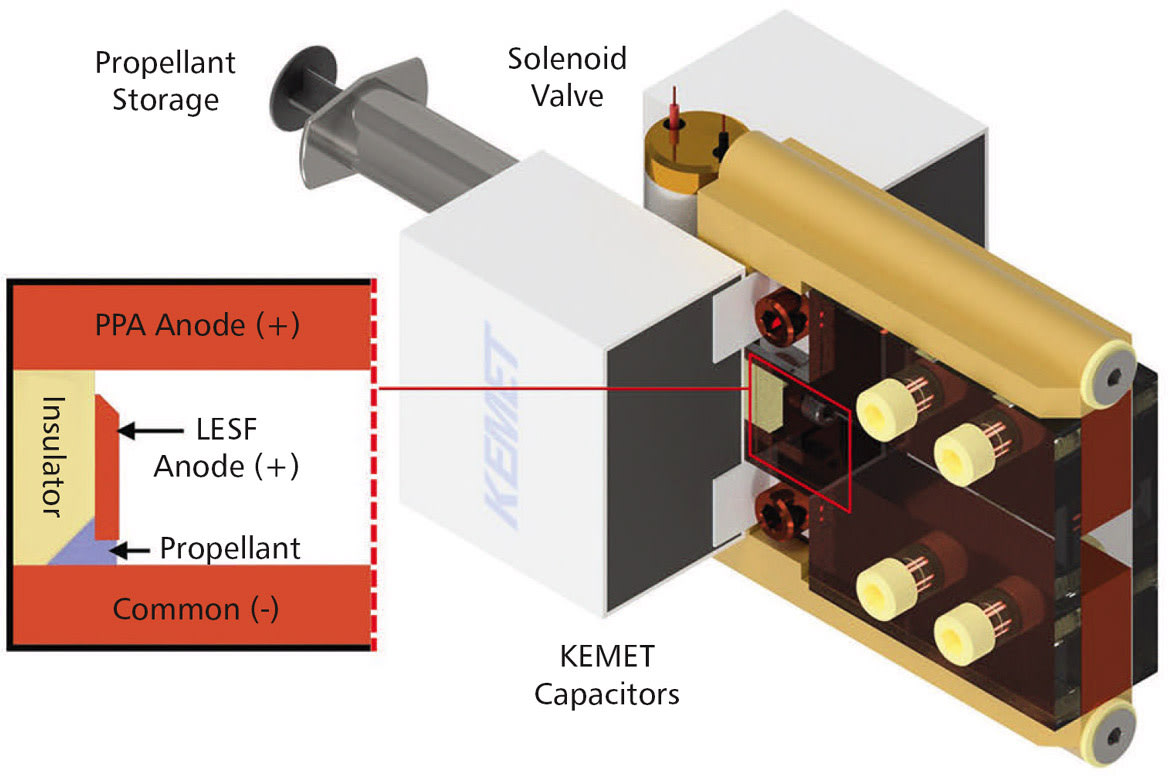 Propellant Storage

Solenoid Valve

PPA Anode (+)

Insulator

LESF Anode (+)

Propellant

Common (-)

KEMET

KEMET Capacitors