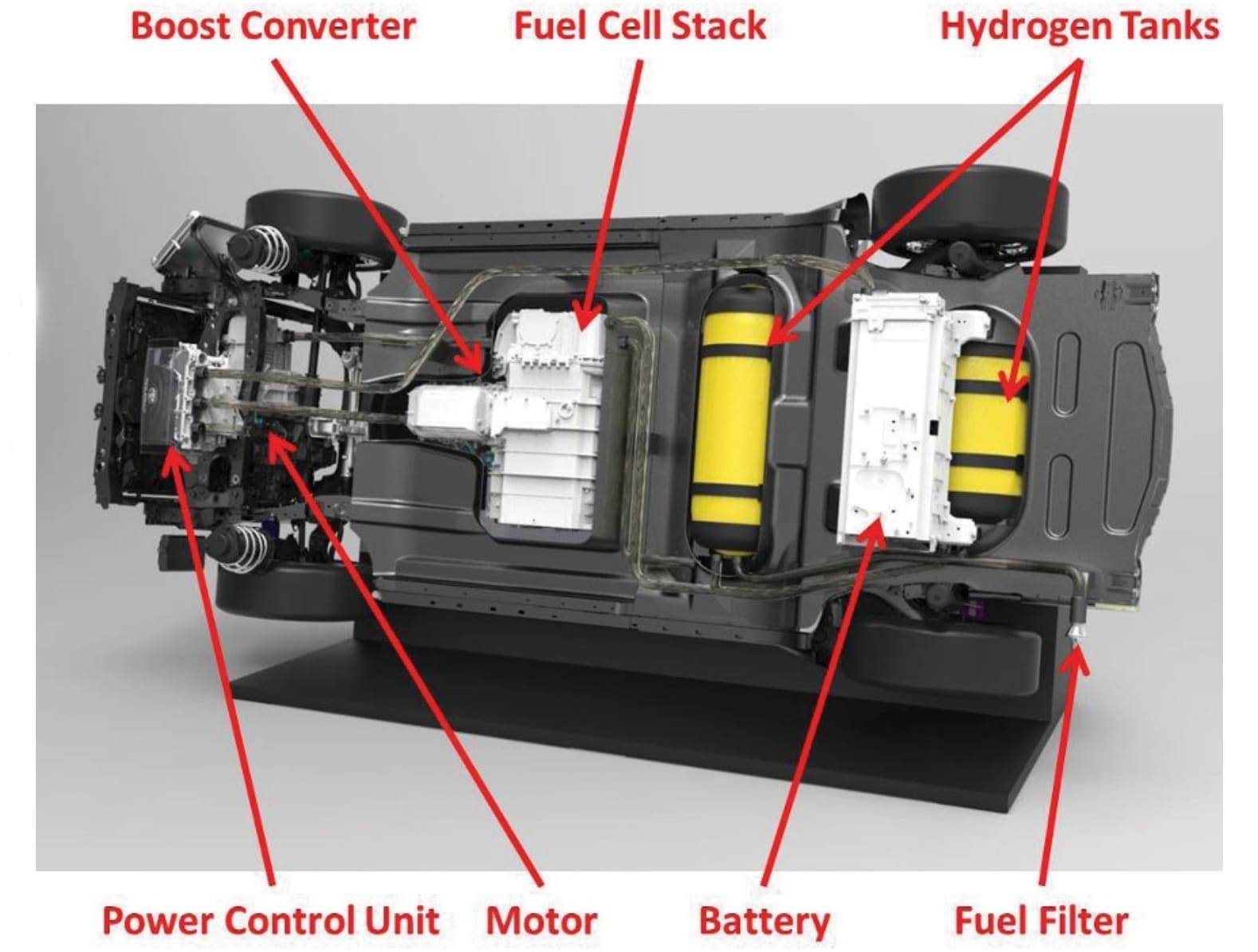 Boost Converter
Fuel Cell Stack
Hydrogen Tanks
Power Control Unit
Motor
Battery
Fuel Filter