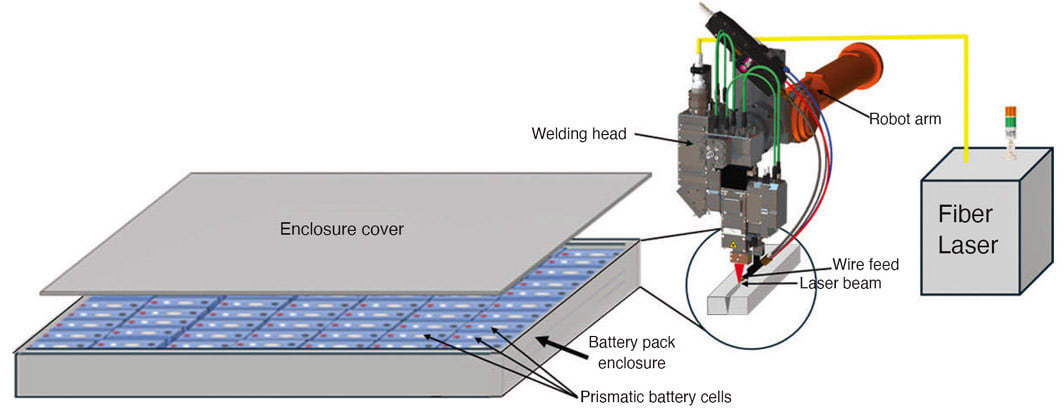 Welding head

Robot arm

Fiber Laser

Enclosure cover

Wire feed

Laser beam

Battery pack enclosure

Prismatic battery cells