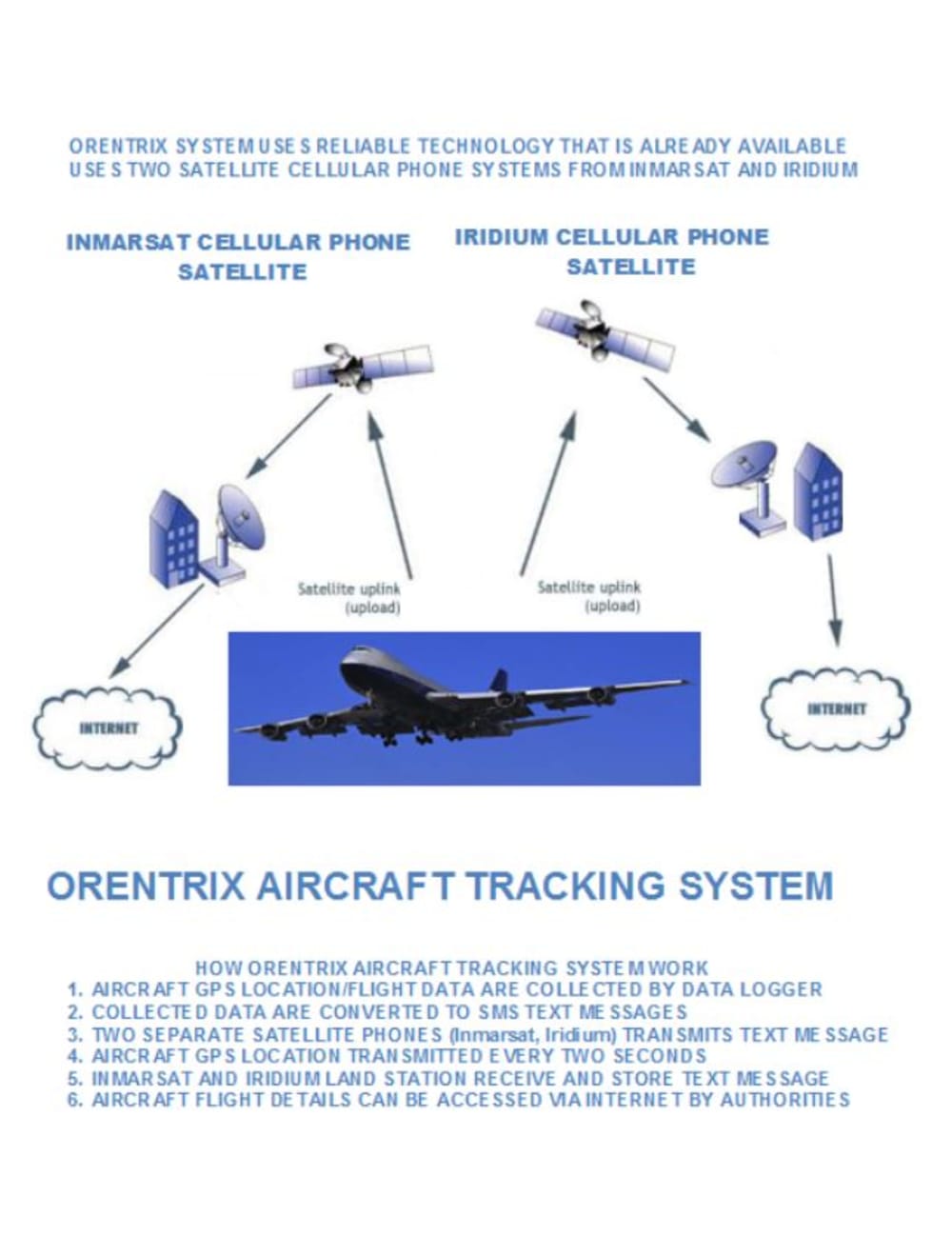 ORENTRIX SYSTEM USES RELIABLE TECHNOLOGY THAT IS ALREADY AVAILABLE
USES TWO SATELLITE CELLULAR PHONE SYSTEMS FROM INMARSAT AND IRIDIUM

INMARSAT CELLULAR PHONE SATELLITE

IRIDIUM CELLULAR PHONE SATELLITE

Satellite uplink (upload)

Satellite uplink (upload)

INTERNET

INTERNET

ORENTRIX AIRCRAFT TRACKING SYSTEM

HOW ORENTRIX AIRCRAFT TRACKING SYSTEM WORK
1. AIRCRAFT GPS LOCATION/FLIGHT DATA ARE COLLECTED BY DATA LOGGER
2. COLLECTED DATA ARE CONVERTED TO SMS TEXT MESSAGES
3. TWO SEPARATE SATELLITE PHONES (Inmarsat, Iridium) TRANSMITS TEXT MESSAGE
4. AIRCRAFT GPS LOCATION TRANSMITTED EVERY TWO SECONDS
5. INMARSAT AND IRIDIUM LAND STATION RECEIVE AND STORE TEXT MESSAGE
6. AIRCRAFT FLIGHT DETAILS CAN BE ACCESSED VIA INTERNET BY AUTHORITIES