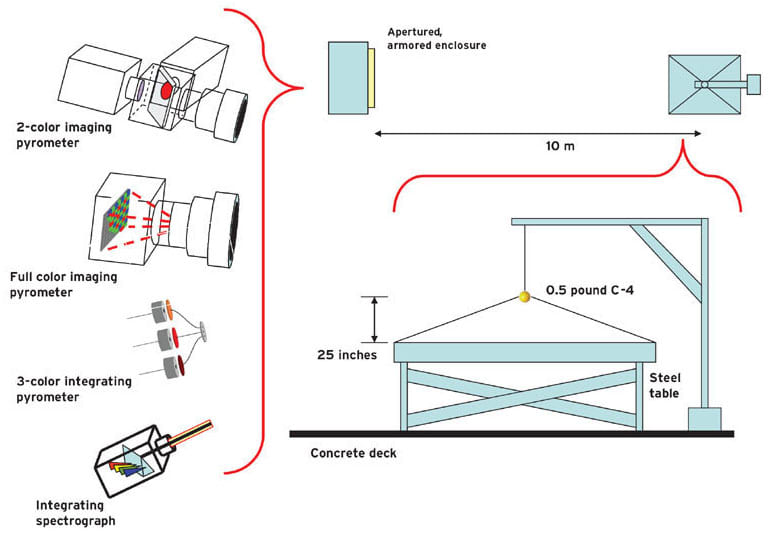 2-color imaging pyrometer

Full color imaging pyrometer

3-color integrating pyrometer

Integrating spectrograph

Apertured, armored enclosure

10 m

0.5 pound C-4

25 inches

Steel table

Concrete deck