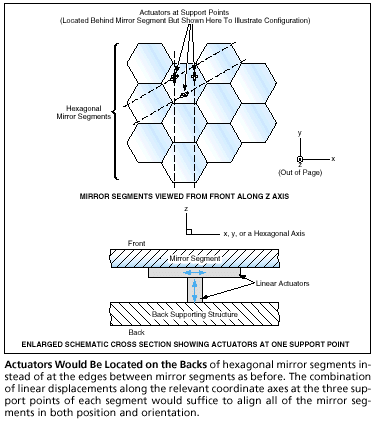 Actuators at Support Points
(Located Behind Mirror Segment But Shown Here To Illustrate Configuration)

Hexagonal Mirror Segments

y

x

z
(Out of Page)

MIRROR SEGMENTS VIEWED FROM FRONT ALONG Z AXIS

z

x, y, or a Hexagonal Axis

Front

Mirror Segment

Linear Actuators

Back Supporting Structure

Back

ENLARGED SCHEMATIC CROSS SECTION SHOWING ACTUATORS AT ONE SUPPORT POINT

Actuators Would Be Located on the Backs of hexagonal mirror segments instead of at the edges between mirror segments as before. The combination of linear displacements along the relevant coordinate axes at the three support points of each segment would suffice to align all of the mirror segments in both position and orientation.