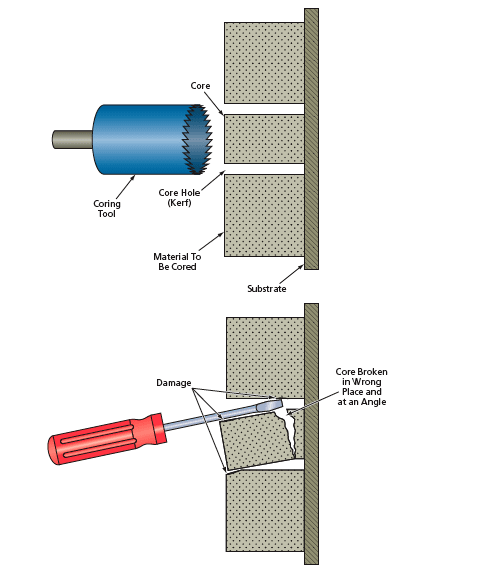 Core

Coring Tool

Core Hole (Kerf)

Material To Be Cored

Substrate

Damage

Core Broken in Wrong Place and at an Angle