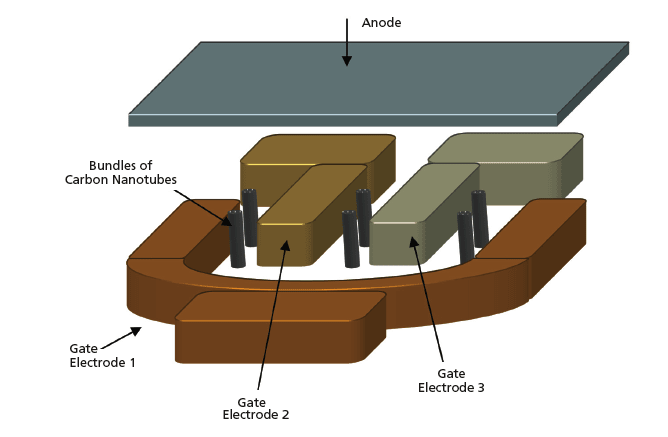 Anode

Bundles of Carbon Nanotubes

Gate Electrode 1

Gate Electrode 2

Gate Electrode 3