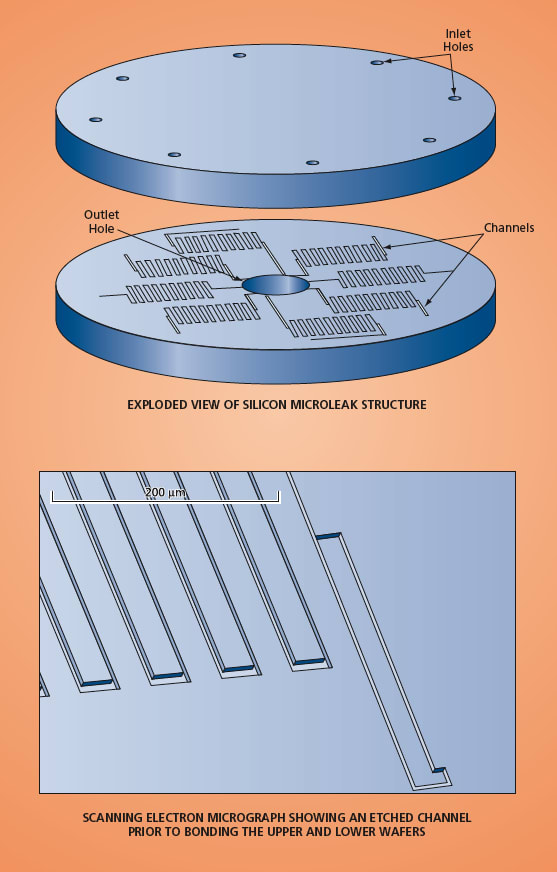 Inlet Holes

Outlet Hole

Channels

EXPLODED VIEW OF SILICON MICROLEAK STRUCTURE

200 µm

SCANNING ELECTRON MICROGRAPH SHOWING AN ETCHED CHANNEL PRIOR TO BONDING THE UPPER AND LOWER WAFERS