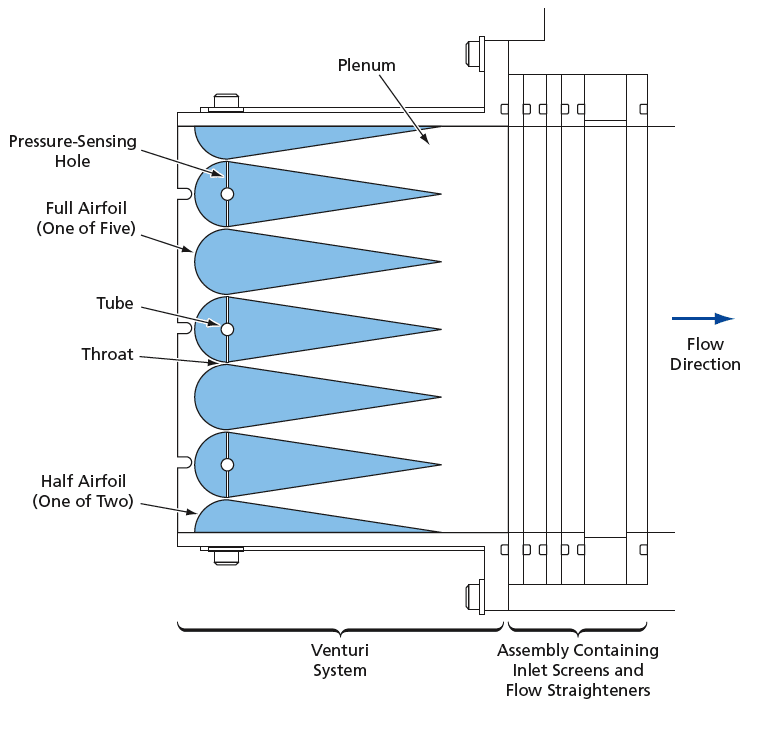 Plenum

Pressure-Sensing Hole

Full Airfoil (One of Five)

Tube

Throat

Half Airfoil (One of Two)

Flow Direction

Venturi System

Assembly Containing Inlet Screens and Flow Straighteners