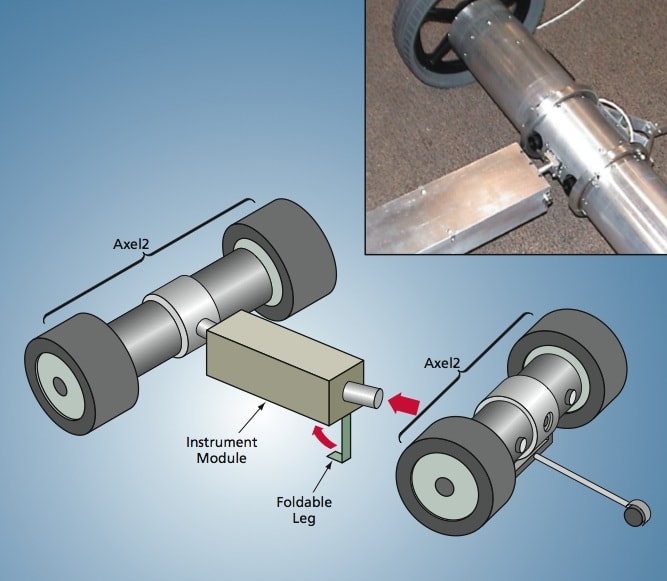 Axel2

Axel2

Instrument Module

Foldable Leg