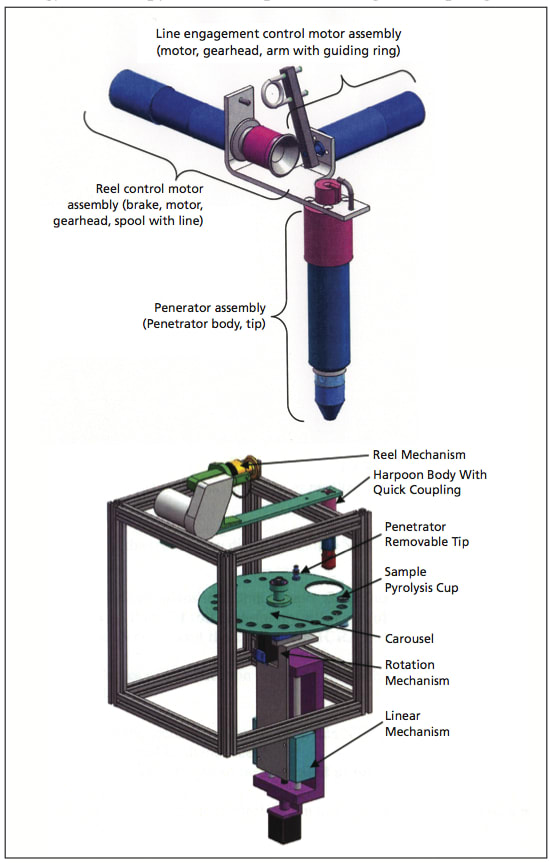 Line engagement control motor assembly (motor, gearhead, arm with guiding ring)

Reel control motor assembly (brake, motor, gearhead, spool with line)

Penerator assembly (Penetrator body, tip)

Reel Mechanism

Harpoon Body With Quick Coupling

Penetrator Removable Tip

Sample Pyrolysis Cup

Carousel

Rotation Mechanism

Linear Mechanism