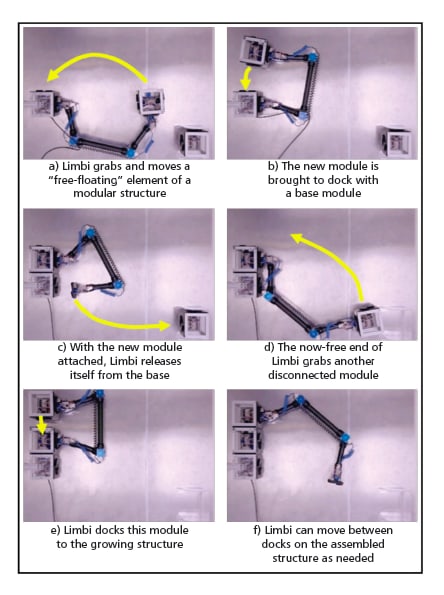 a) Limbi grabs and moves a "free-floating" element of a modular structure

b) The new module is brought to dock with a base module

c) With the new module attached, Limbi releases itself from the base

d) The now-free end of Limbi grabs another disconnected module

e) Limbi docks this module to the growing structure

f) Limbi can move between docks on the assembled structure as needed