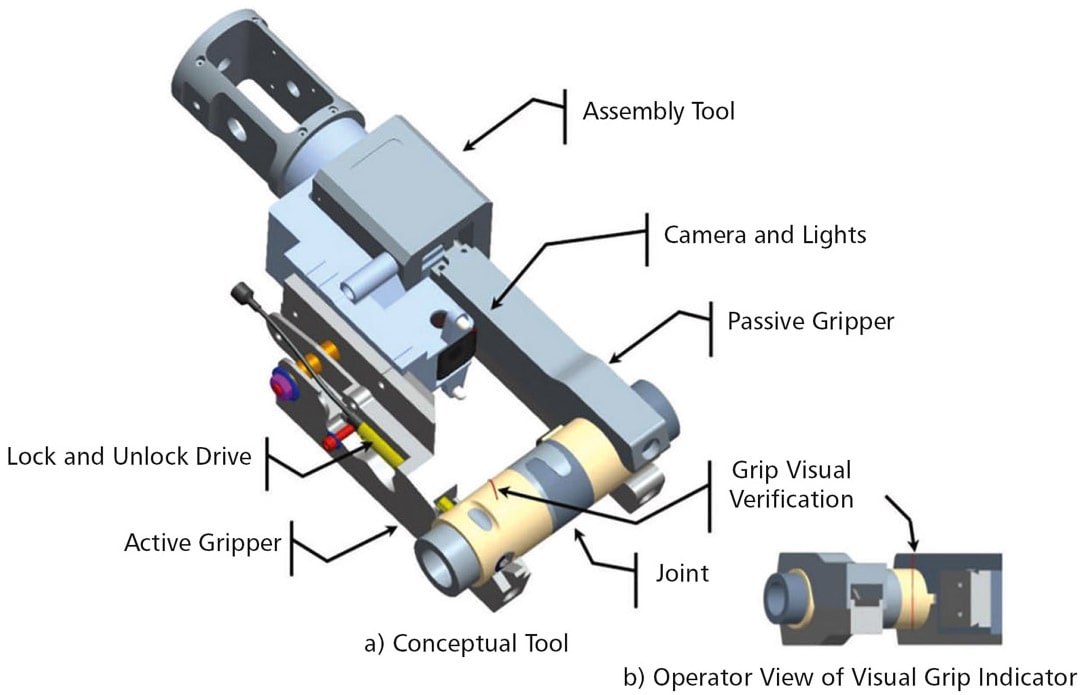 Assembly Tool

Camera and Lights

Passive Gripper

Lock and Unlock Drive

Grip Visual Verification

Active Gripper

Joint

a) Conceptual Tool

b) Operator View of Visual Grip Indicator