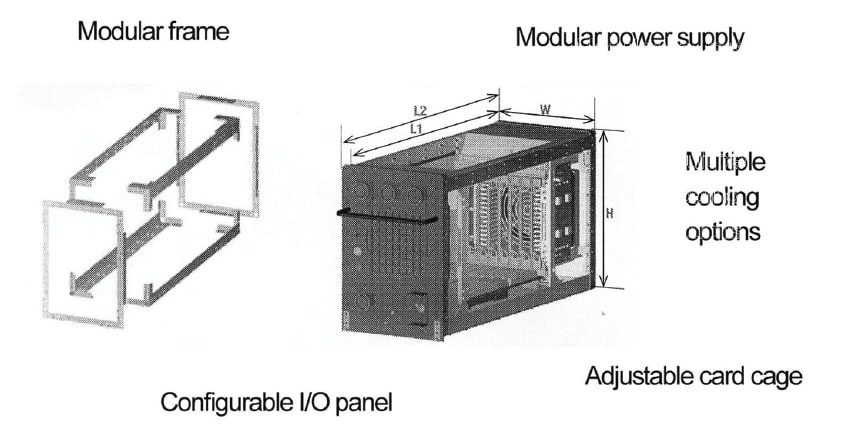 Modular frame

Modular power supply

L2

L1

W

H

Multiple cooling options

Adjustable card cage

Configurable I/O panel