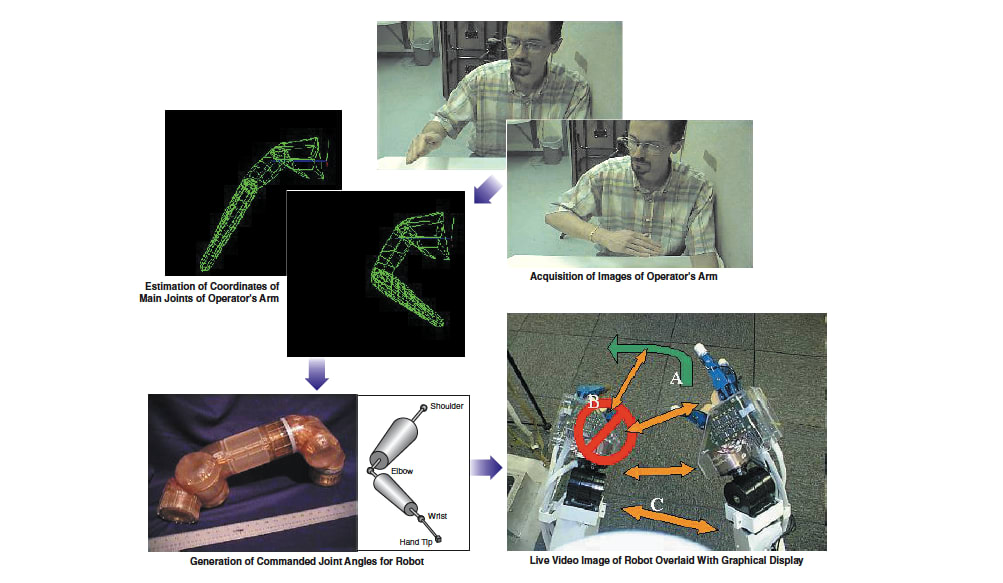 Estimation of Coordinates of Main Joints of Operator's Arm

Acquisition of Images of Operator's Arm

Shoulder

Elbow

Wrist

Hand Tip

Generation of Commanded Joint Angles for Robot

A

B

C

Live Video Image of Robot Overlaid With Graphical Display