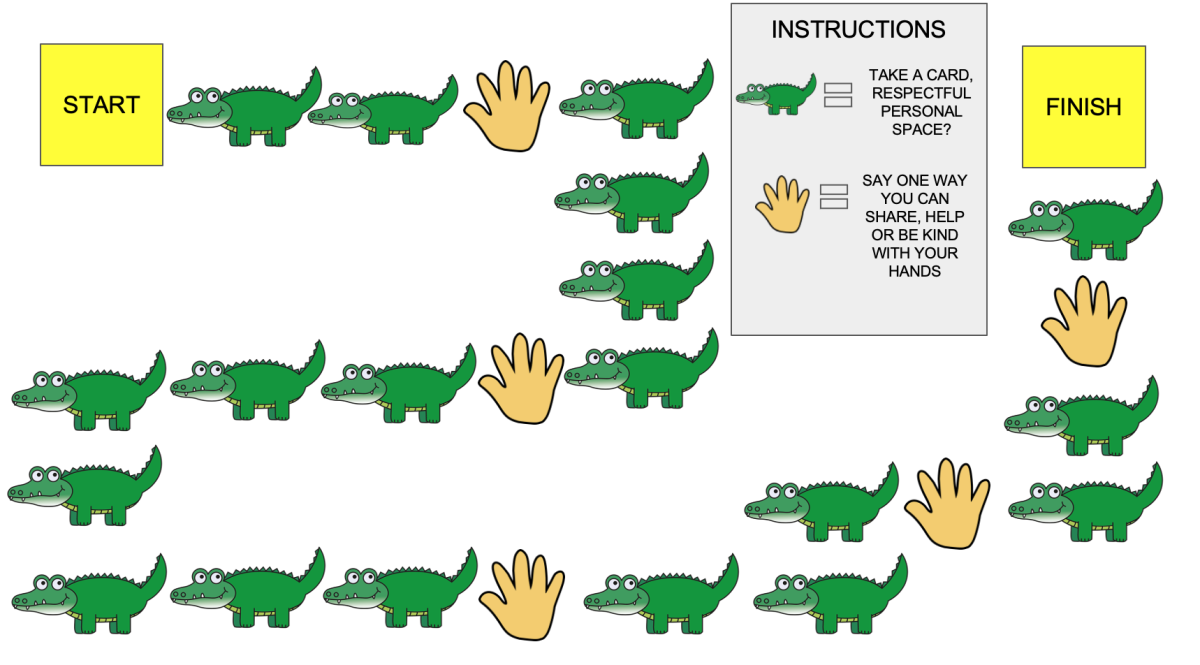 START

INSTRUCTIONS

TAKE A CARD, RESPECTFUL PERSONAL SPACE?

SAY ONE WAY YOU CAN SHARE, HELP OR BE KIND WITH YOUR HANDS

FINISH