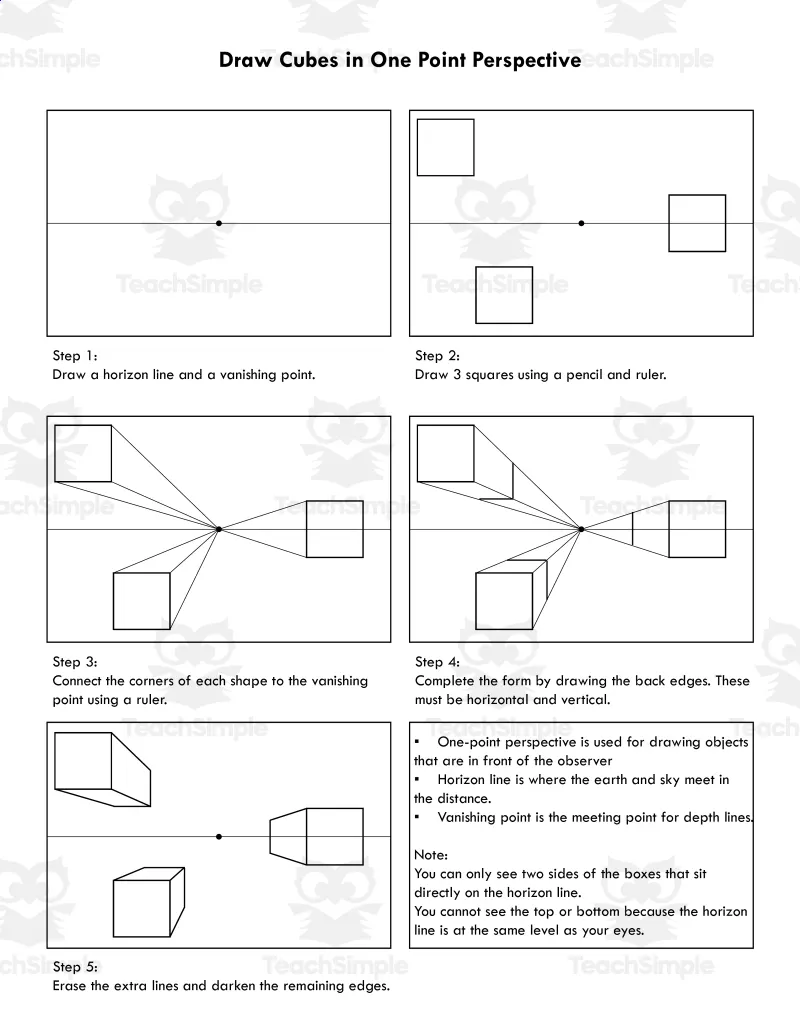 Draw Cubes in One Point Perspective

Step 1:
Draw a horizon line and a vanishing point.

Step 2:
Draw 3 squares using a pencil and ruler.

Step 3:
Connect the corners of each shape to the vanishing point using a ruler.

Step 4:
Complete the form by drawing the back edges. These must be horizontal and vertical.

Step 5:
Erase the extra lines and darken the remaining edges.

▪ One-point perspective is used for drawing objects that are in front of the observer
▪ Horizon line is where the earth and sky meet in the distance.
▪ Vanishing point is the meeting point for depth lines.

Note:
You can only see two sides of the boxes that sit directly on the horizon line.
You cannot see the top or bottom because the horizon line is at the same level as your eyes.

TeachSimple