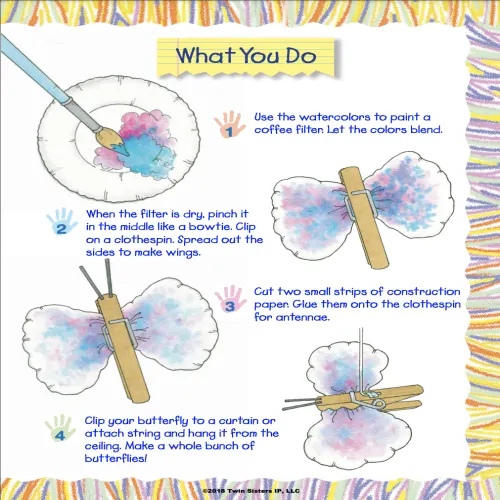 What You Do

1 Use the watercolors to paint a coffee filter. Let the colors blend.

2 When the filter is dry, pinch it in the middle like a bowtie. Clip on a clothespin. Spread out the sides to make wings.

3 Cut two small strips of construction paper. Glue them onto the clothespin for antennae.

4 Clip your butterfly to a curtain or attach string and hang it from the ceiling. Make a whole bunch of butterflies!

©2018 Twin Sisters IP, LLC