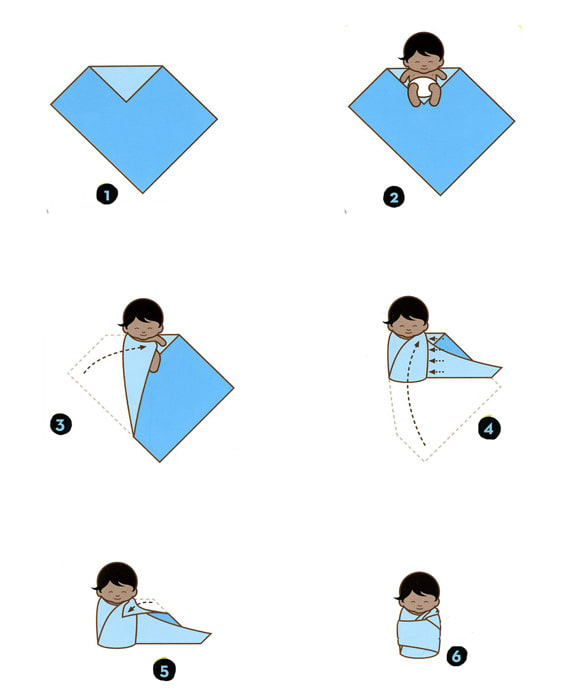 1

2

3

4

5

6