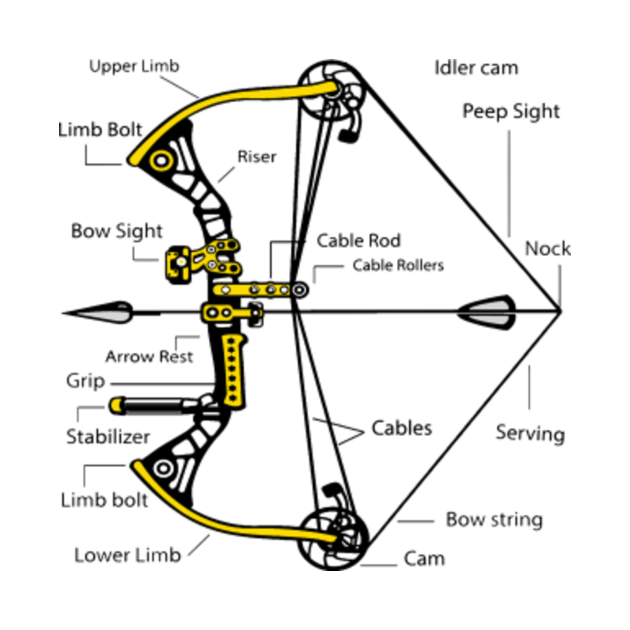 Upper Limb
Idler cam
Peep Sight
Limb Bolt
Riser
Bow Sight
Cable Rod
Nock
Cable Rollers
Arrow Rest
Grip
Stabilizer
Cables
Serving
Limb bolt
Bow string
Lower Limb
Cam