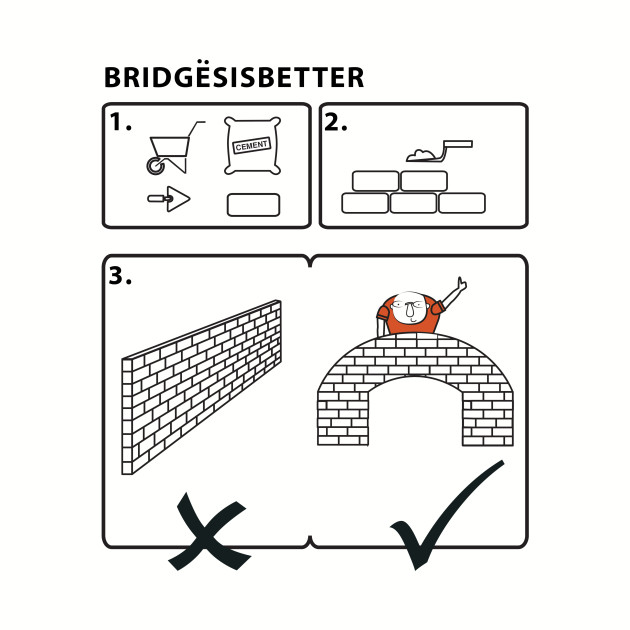 BRIDGËSISBETTER

1.

CEMENT

2.

3.