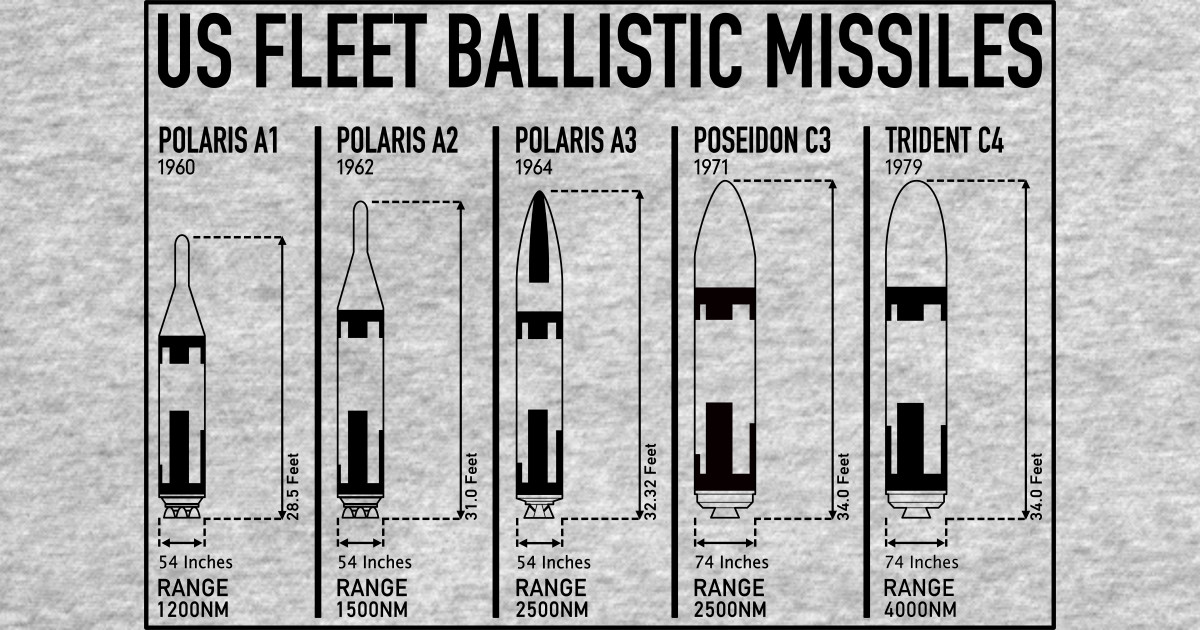 US FLEET BALLISTIC MISSILES

POLARIS A1
1960
28.5 Feet
54 Inches
RANGE
1200NM

POLARIS A2
1962
31.0 Feet
54 Inches
RANGE
1500NM

POLARIS A3
1964
32.32 Feet
54 Inches
RANGE
2500NM

POSEIDON C3
1971
34.0 Feet
74 Inches
RANGE
2500NM

TRIDENT C4
1979
34.0 Feet
74 Inches
RANGE
4000NM