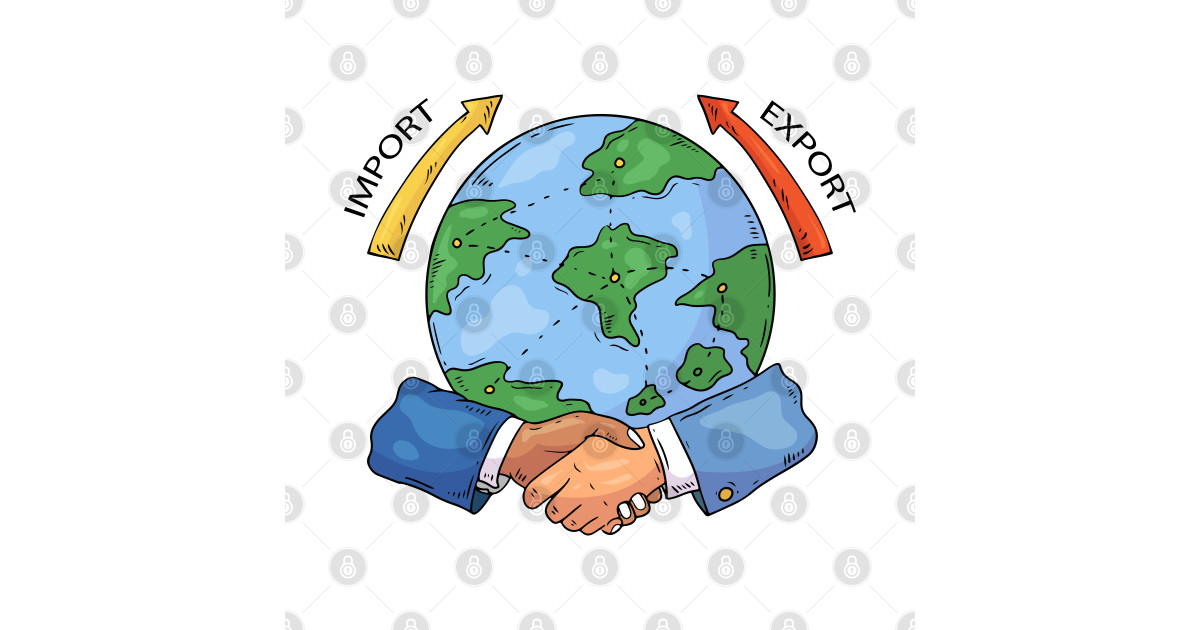 IMPORT
EXPORT