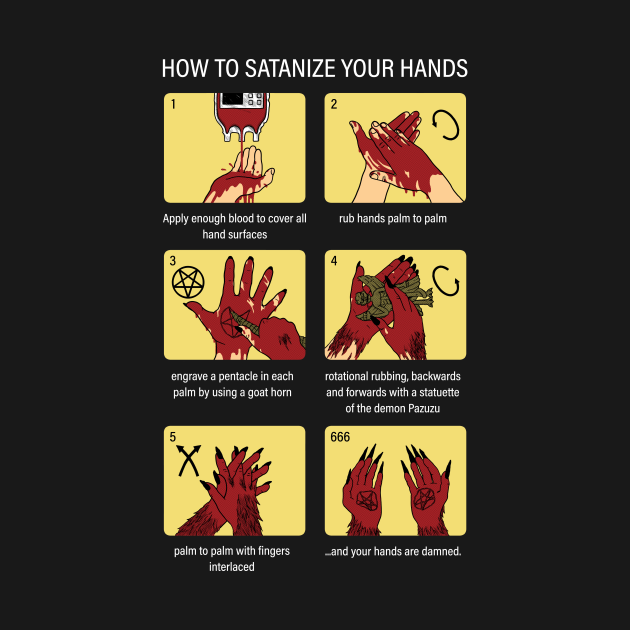 HOW TO SATANIZE YOUR HANDS

1

Apply enough blood to cover all hand surfaces

2

rub hands palm to palm

3

engrave a pentacle in each palm by using a goat horn

4

rotational rubbing, backwards and forwards with a statuette of the demon Pazuzu

5

palm to palm with fingers interlaced

666

...and your hands are damned.