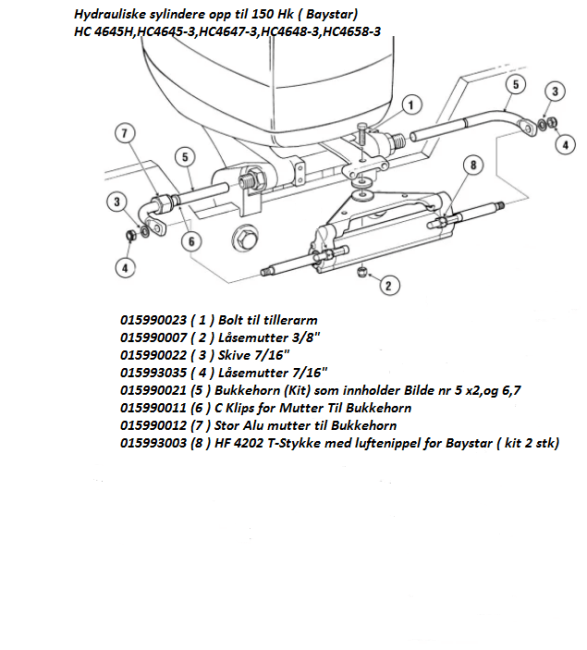 Hydrauliske sylindere opp til 150 Hk ( Baystar)
HC 4645H,HC4645-3,HC4647-3,HC4648-3,HC4658-3

1
5
3
4
7
5
8
3
6
4
2

015990023 ( 1 ) Bolt til tillerarm
015990007 ( 2 ) Låsemutter 3/8"
015990022 ( 3 ) Skive 7/16"
015993035 ( 4 ) Låsemutter 7/16"
015990021 (5 ) Bukkehorn (Kit) som innholder Bilde nr 5 x2,og 6,7
015990011 (6 ) C Klips for Mutter Til Bukkehorn
015990012 (7 ) Stor Alu mutter til Bukkehorn
015993003 (8 ) HF 4202 T-Stykke med luftenippel for Baystar ( kit 2 stk)