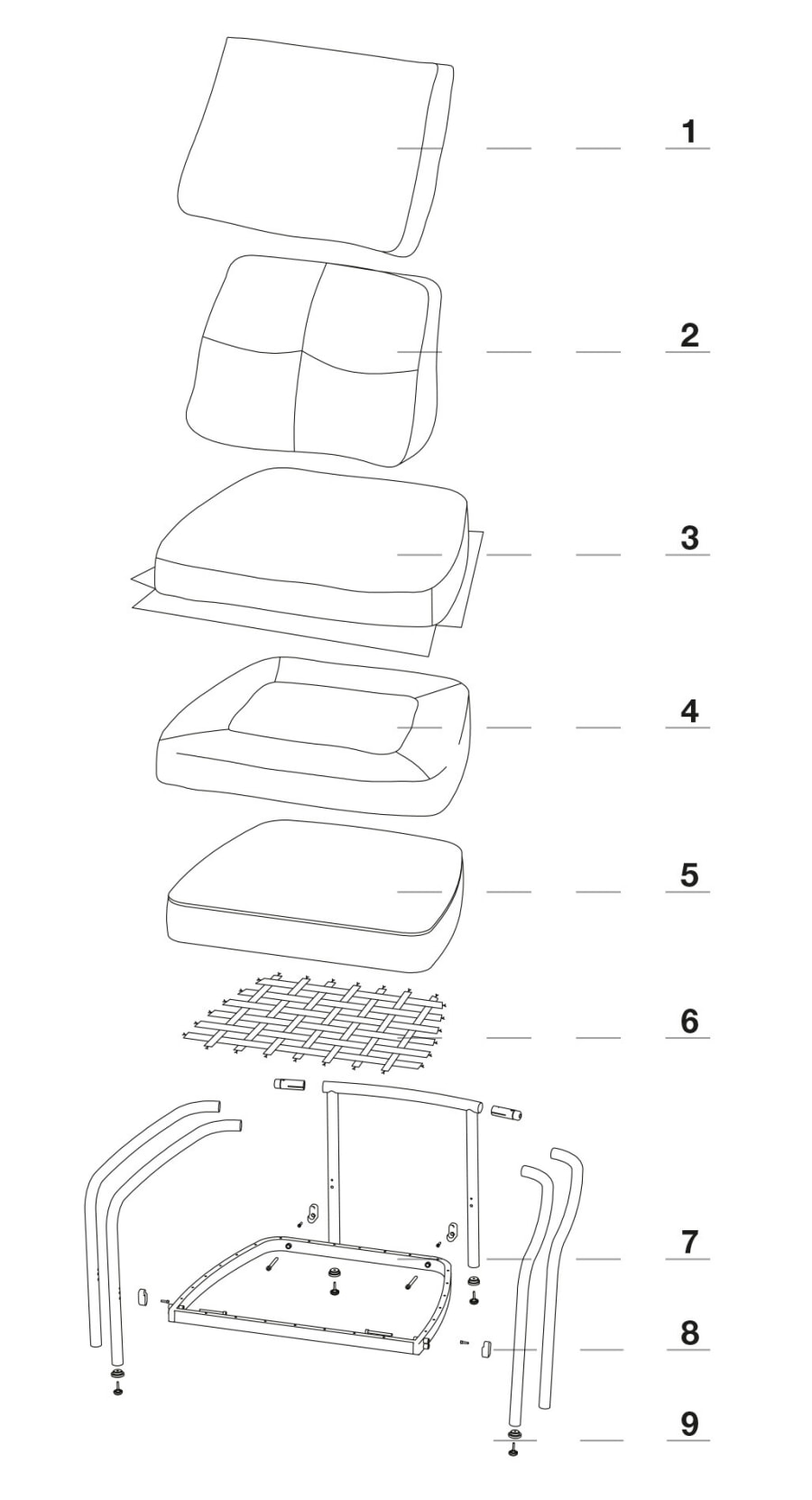 1

2

3

4

5

6

7

8

9