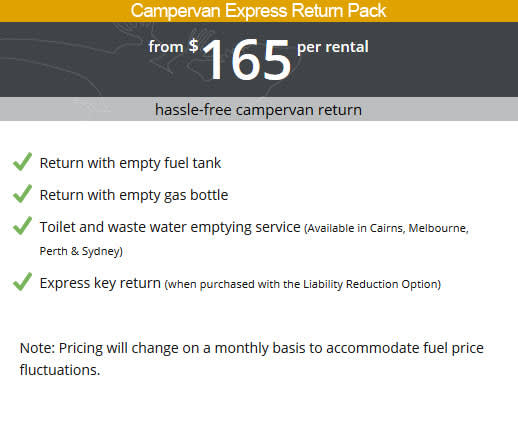 Campervan Express Return Pack

from $165 per rental

hassle-free campervan return

Return with empty fuel tank

Return with empty gas bottle

Toilet and waste water emptying service (Available in Cairns, Melbourne, Perth & Sydney)

Express key return (when purchased with the Liability Reduction Option)

Note: Pricing will change on a monthly basis to accommodate fuel price fluctuations.