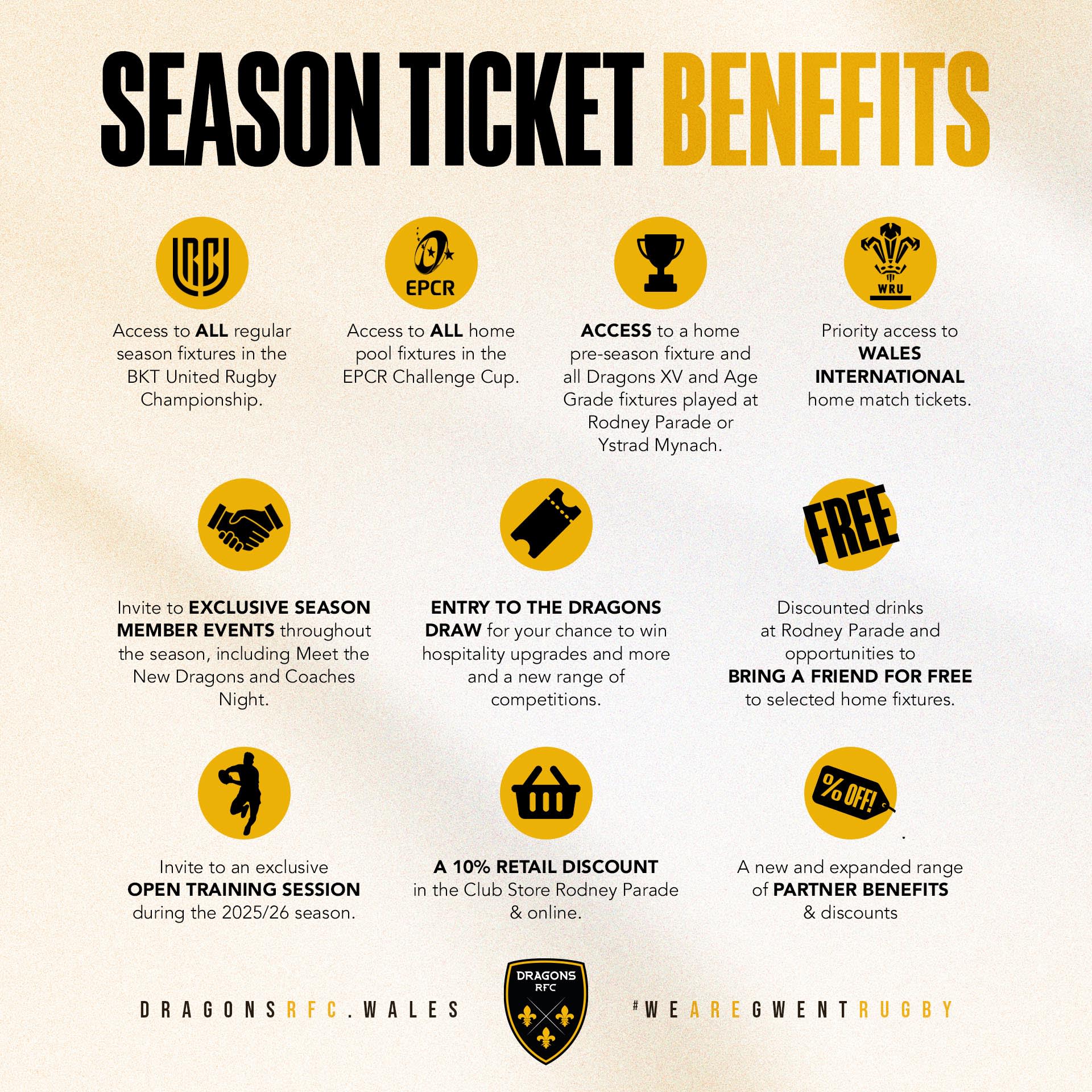 SEASON TICKET BENEFITS

URC

Access to ALL regular season fixtures in the BKT United Rugby Championship.

EPCR

Access to ALL home pool fixtures in the EPCR Challenge Cup.

ACCESS to a home pre-season fixture and all Dragons XV and Age Grade fixtures played at Rodney Parade or Ystrad Mynach.

WRU

Priority access to WALES INTERNATIONAL home match tickets.

Invite to EXCLUSIVE SEASON MEMBER EVENTS throughout the season, including Meet the New Dragons and Coaches Night.

ENTRY TO THE DRAGONS DRAW for your chance to win hospitality upgrades and more and a new range of competitions.

FREE

Discounted drinks at Rodney Parade and opportunities to BRING A FRIEND FOR FREE to selected home fixtures.

Invite to an exclusive OPEN TRAINING SESSION during the 2025/26 season.

A 10% RETAIL DISCOUNT in the Club Store Rodney Parade & online.

% OFF!

A new and expanded range of PARTNER BENEFITS & discounts

DRAGONSRFC.WALES

DRAGONS RFC

#WEAREGWENTRUGBY