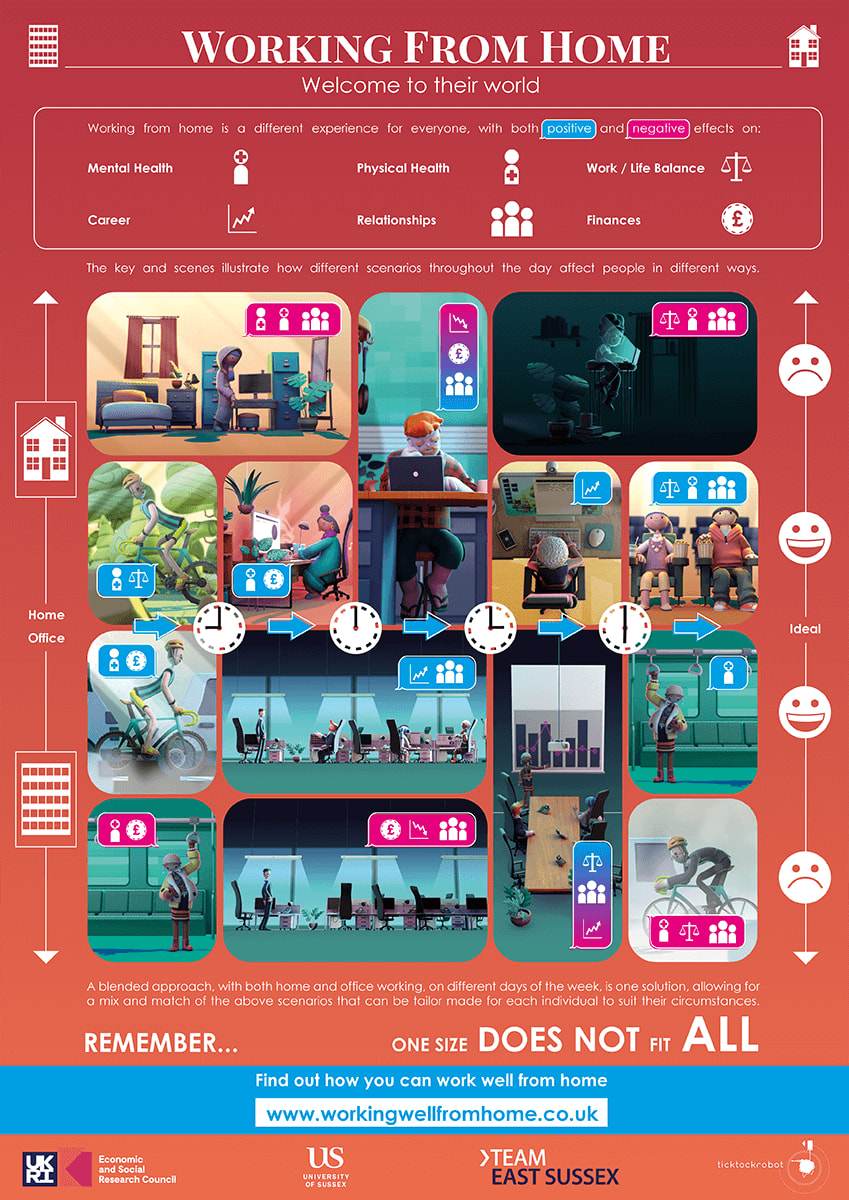 WORKING FROM HOME

Welcome to their world

Working from home is a different experience for everyone, with both positive and negative effects on:

Mental Health

Physical Health

Work / Life Balance

Career

Relationships

Finances

The key and scenes illustrate how different scenarios throughout the day affect people in different ways.

Home

Office

Ideal

A blended approach, with both home and office working, on different days of the week, is one solution, allowing for a mix and match of the above scenarios that can be tailor made for each individual to suit their circumstances.

REMEMBER...

ONE SIZE DOES NOT FIT ALL

Find out how you can work well from home

www.workingwellfromhome.co.uk

UKRI Economic and Social Research Council

US UNIVERSITY OF SUSSEX

TEAM EAST SUSSEX

ticktockrobot