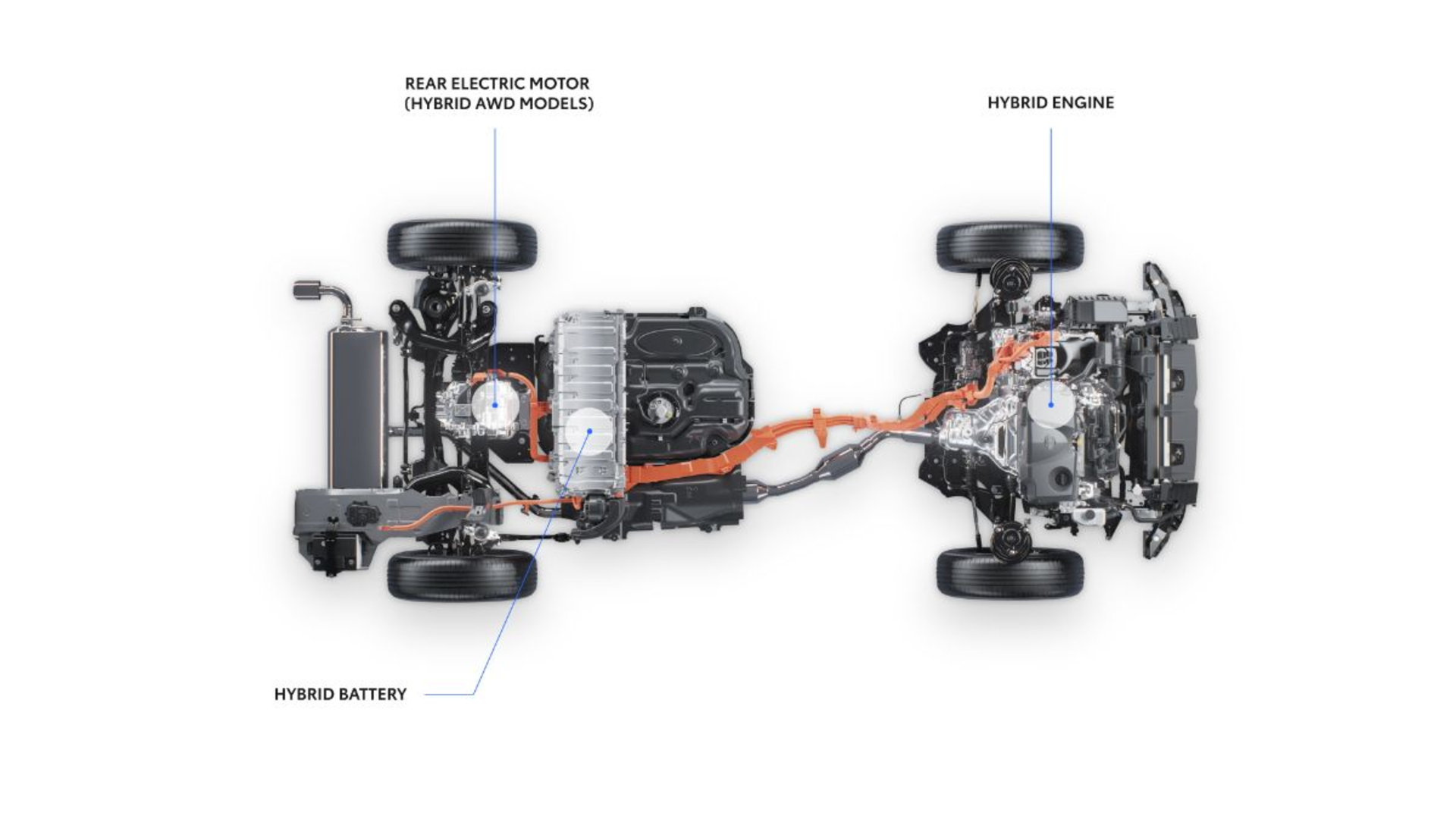 REAR ELECTRIC MOTOR
(HYBRID AWD MODELS)

HYBRID ENGINE

HYBRID BATTERY