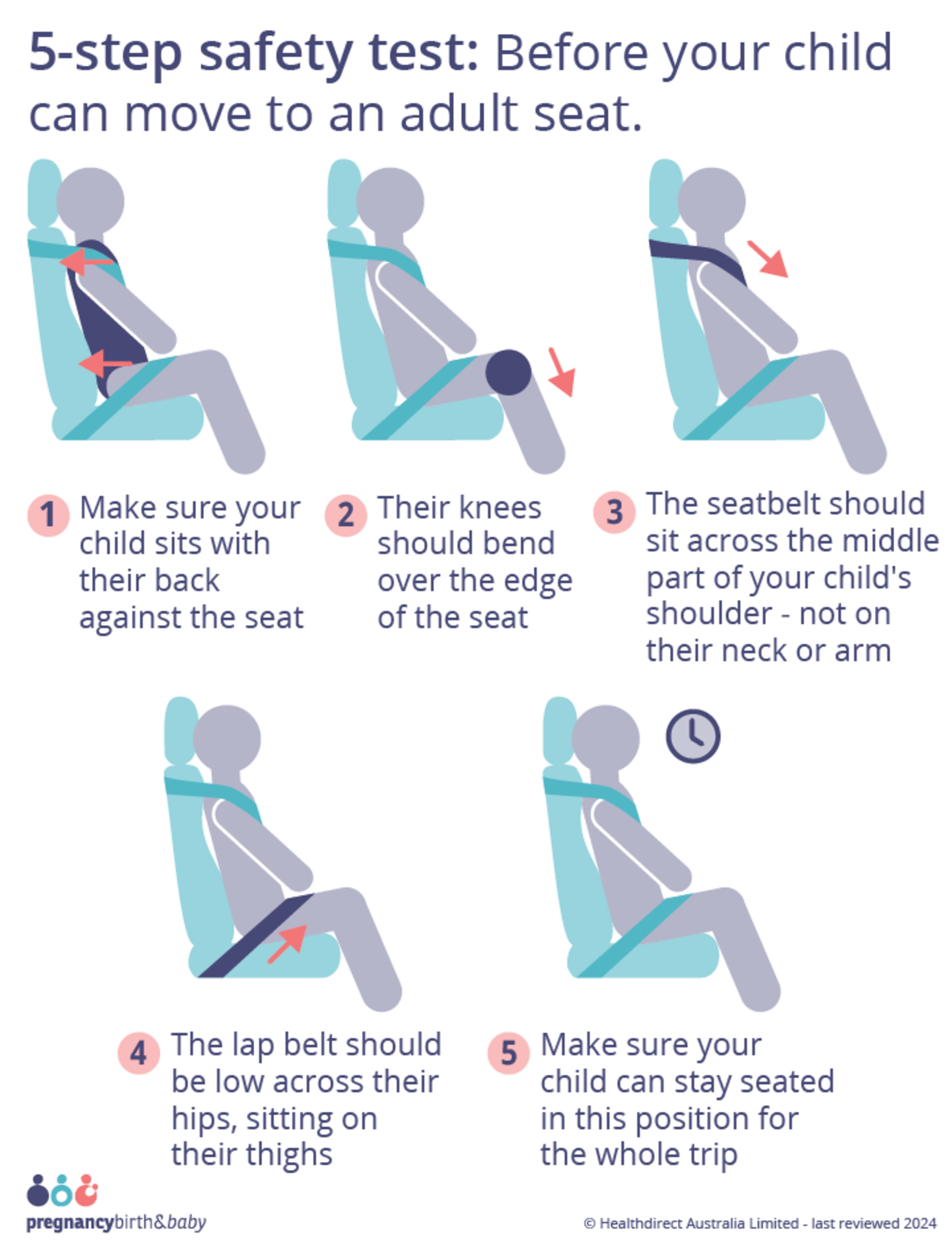 5-step safety test: Before your child can move to an adult seat.

1 Make sure your child sits with their back against the seat

2 Their knees should bend over the edge of the seat

3 The seatbelt should sit across the middle part of your child's shoulder - not on their neck or arm

4 The lap belt should be low across their hips, sitting on their thighs

5 Make sure your child can stay seated in this position for the whole trip

pregnancybirth&baby

© Healthdirect Australia Limited - last reviewed 2024